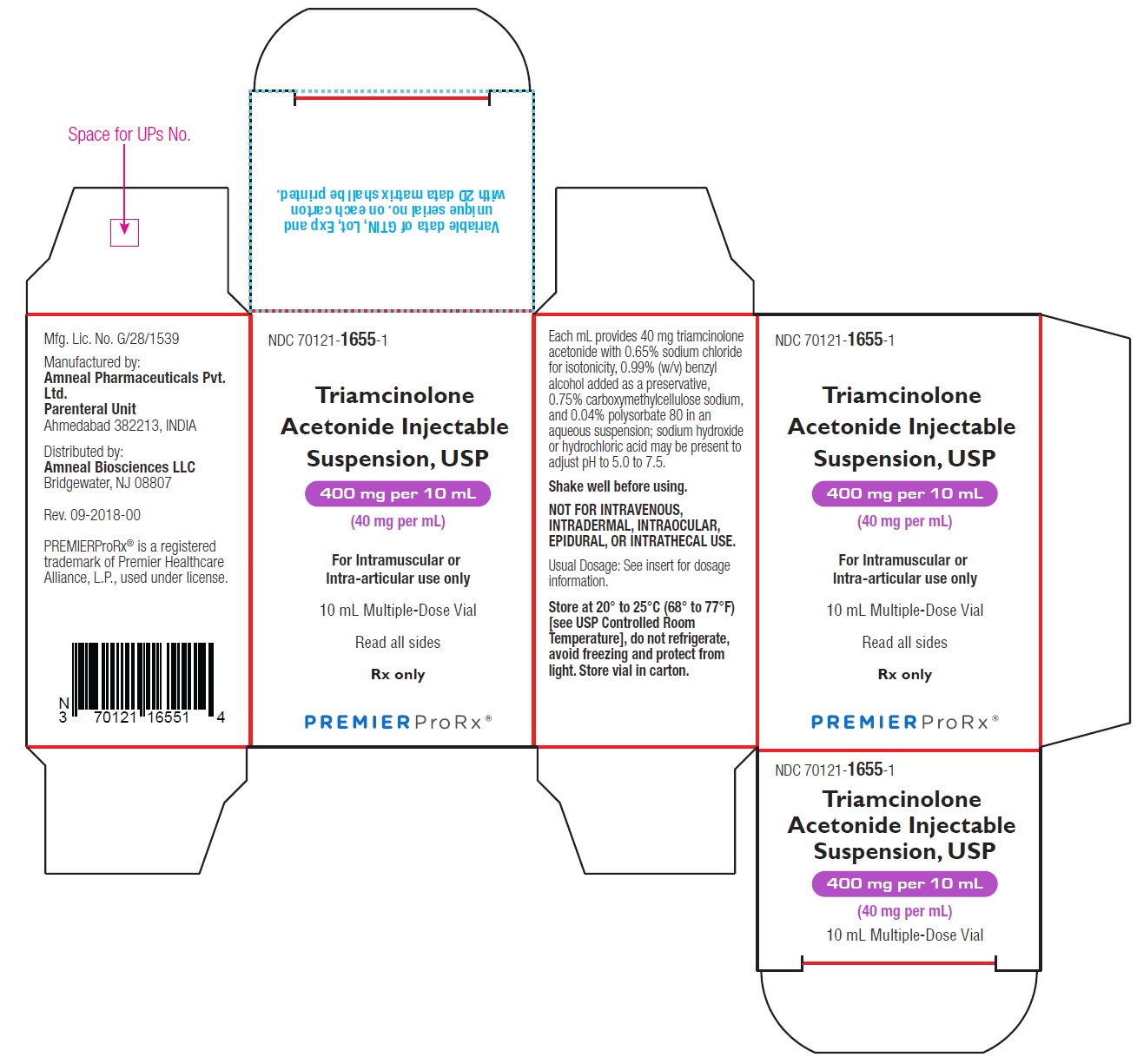 Space for UPs No.

Variable data of GTIN, Lot, Exp and unique serial no. on each carton with 2D data matrix shall be printed.

Mfg. Lic. No. G/28/1539
Manufactured by:
Amneal Pharmaceuticals Pvt. Ltd.
Parenteral Unit
Ahmedabad 382213, INDIA

Distributed by:
Amneal Biosciences LLC
Bridgewater, NJ 08807

Rev. 09-2018-00

PREMIERProRx® is a registered trademark of Premier Healthcare Alliance, L.P., used under license.

N 3 70121 16551 4

NDC 70121-1655-1

Triamcinolone Acetonide Injectable Suspension, USP

400 mg per 10 mL

(40 mg per mL)

For Intramuscular or Intra-articular use only

10 mL Multiple-Dose Vial

Read all sides

Rx only

PREMIERProRx®

Each mL provides 40 mg triamcinolone acetonide with 0.65% sodium chloride for isotonicity, 0.99% (w/v) benzyl alcohol added as a preservative, 0.75% carboxymethylcellulose sodium, and 0.04% polysorbate 80 in an aqueous suspension; sodium hydroxide or hydrochloric acid may be present to adjust pH to 5.0 to 7.5.

Shake well before using.

NOT FOR INTRAVENOUS, INTRADERMAL, INTRAOCULAR, EPIDURAL, OR INTRATHECAL USE.

Usual Dosage: See insert for dosage information.

Store at 20° to 25°C (68° to 77°F) [see USP Controlled Room Temperature], do not refrigerate, avoid freezing and protect from light. Store vial in carton.

NDC 70121-1655-1

Triamcinolone Acetonide Injectable Suspension, USP

400 mg per 10 mL

(40 mg per mL)

For Intramuscular or Intra-articular use only

10 mL Multiple-Dose Vial

Read all sides

Rx only

PREMIERProRx®

NDC 70121-1655-1

Triamcinolone Acetonide Injectable Suspension, USP

400 mg per 10 mL

(40 mg per mL)

10 mL Multiple-Dose Vial