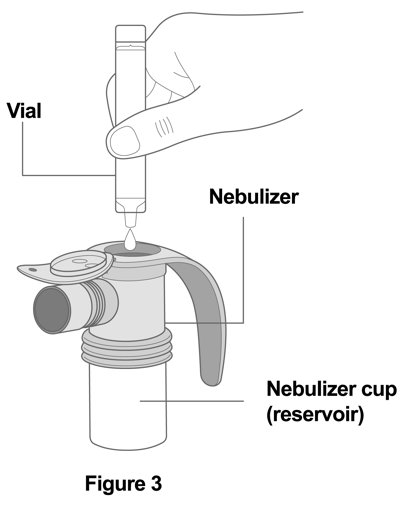 Vial

Nebulizer

Nebulizer cup (reservoir)

Figure 3