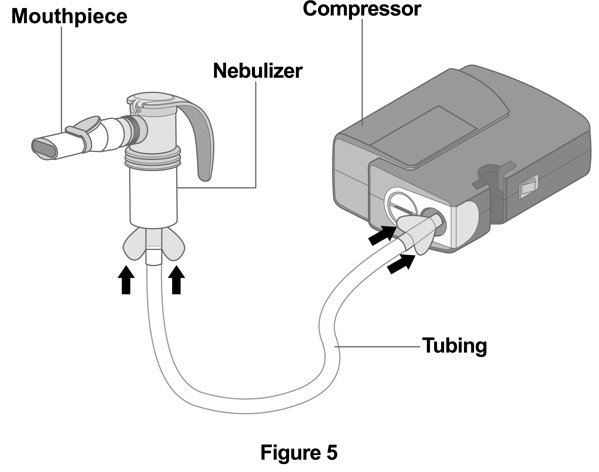 Mouthpiece
Compressor
Nebulizer
Tubing
Figure 5