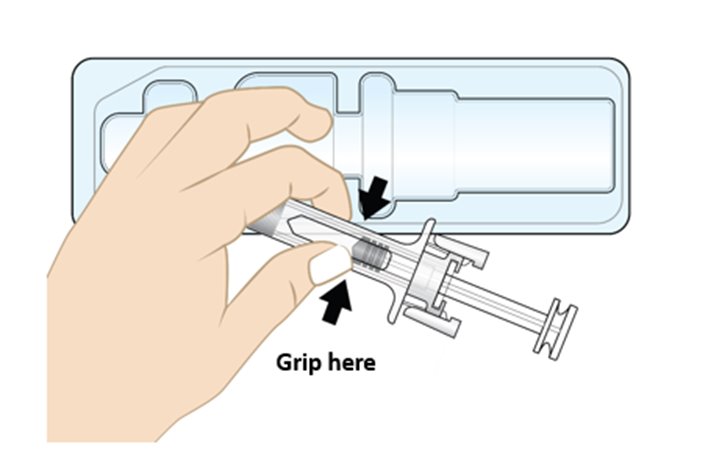 Grip here