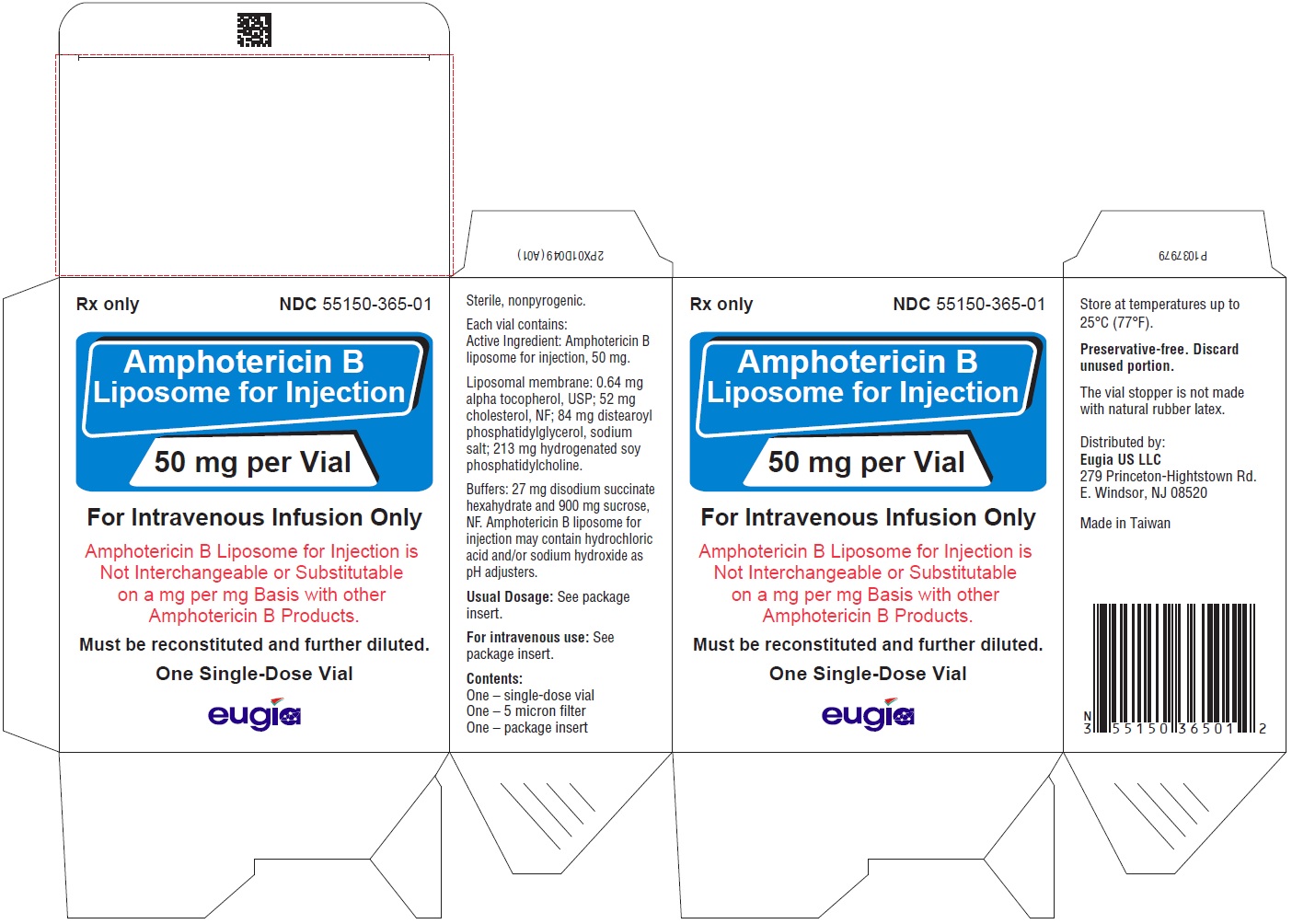 2PX01D049(A01)

P1037979

Rx only NDC 55150-365-01

Amphotericin B Liposome for Injection

50 mg per Vial

For Intravenous Infusion Only

Amphotericin B Liposome for Injection is Not Interchangeable or Substitutable on a mg per mg Basis with other Amphotericin B Products.

Must be reconstituted and further diluted.

One Single-Dose Vial

eugia

Sterile, nonpyrogenic.

Each vial contains: Active Ingredient: Amphotericin B liposome for injection, 50 mg.

Liposomal membrane: 0.64 mg alpha tocopherol, USP; 52 mg cholesterol, NF; 84 mg distearoyl phosphatidylglycerol, sodium salt; 213 mg hydrogenated soy phosphatidylcholine.

Buffers: 27 mg disodium succinate hexahydrate and 900 mg sucrose, NF. Amphotericin B liposome for injection may contain hydrochloric acid and/or sodium hydroxide as pH adjusters.

Usual Dosage: See package insert.

For intravenous use: See package insert.

Contents:
One – single-dose vial
One – 5 micron filter
One – package insert

Rx only NDC 55150-365-01

Amphotericin B Liposome for Injection

50 mg per Vial

For Intravenous Infusion Only

Amphotericin B Liposome for Injection is Not Interchangeable or Substitutable on a mg per mg Basis with other Amphotericin B Products.

Must be reconstituted and further diluted.

One Single-Dose Vial

eugia

Store at temperatures up to 25°C (77°F).

Preservative-free. Discard unused portion.

The vial stopper is not made with natural rubber latex.

Distributed by:
Eugia US LLC
279 Princeton-Hightstown Rd.
E. Windsor, NJ 08520

Made in Taiwan

N 3 55150 36501 2