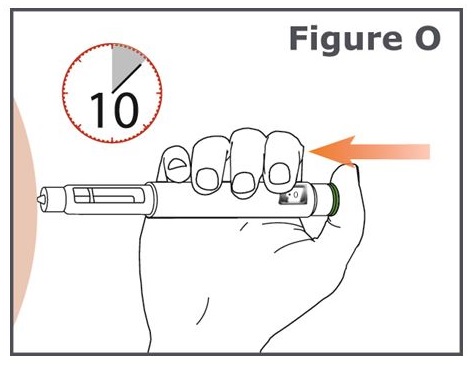 Figure O

10

0