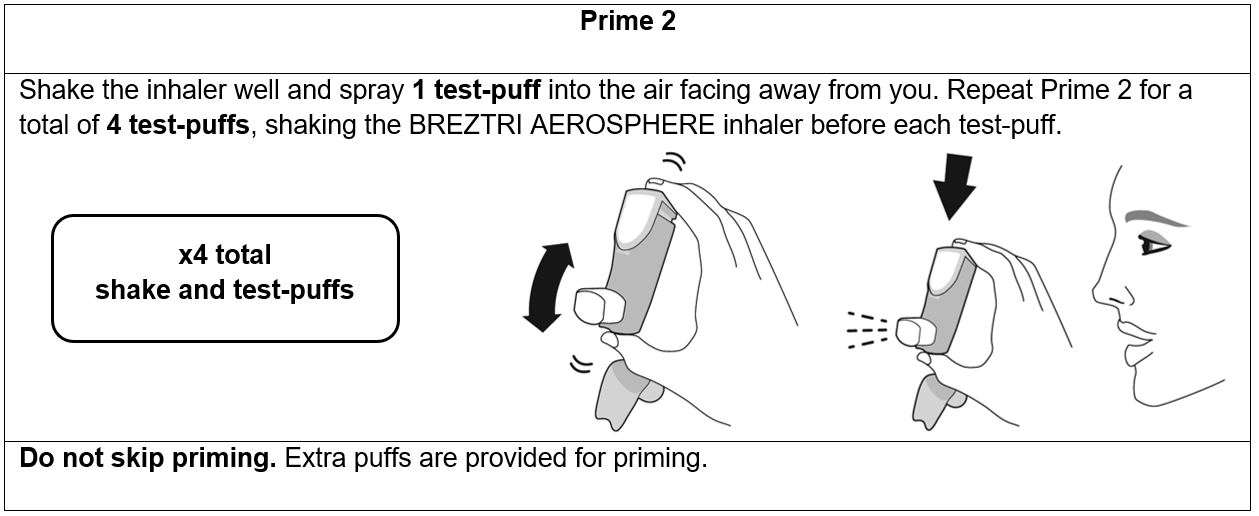 Prime 2

Shake the inhaler well and spray 1 test-puff into the air facing away from you. Repeat Prime 2 for a total of 4 test-puffs, shaking the BREZTRI AEROSPHERE inhaler before each test-puff.

x4 total
shake and test-puffs

Do not skip priming. Extra puffs are provided for priming.