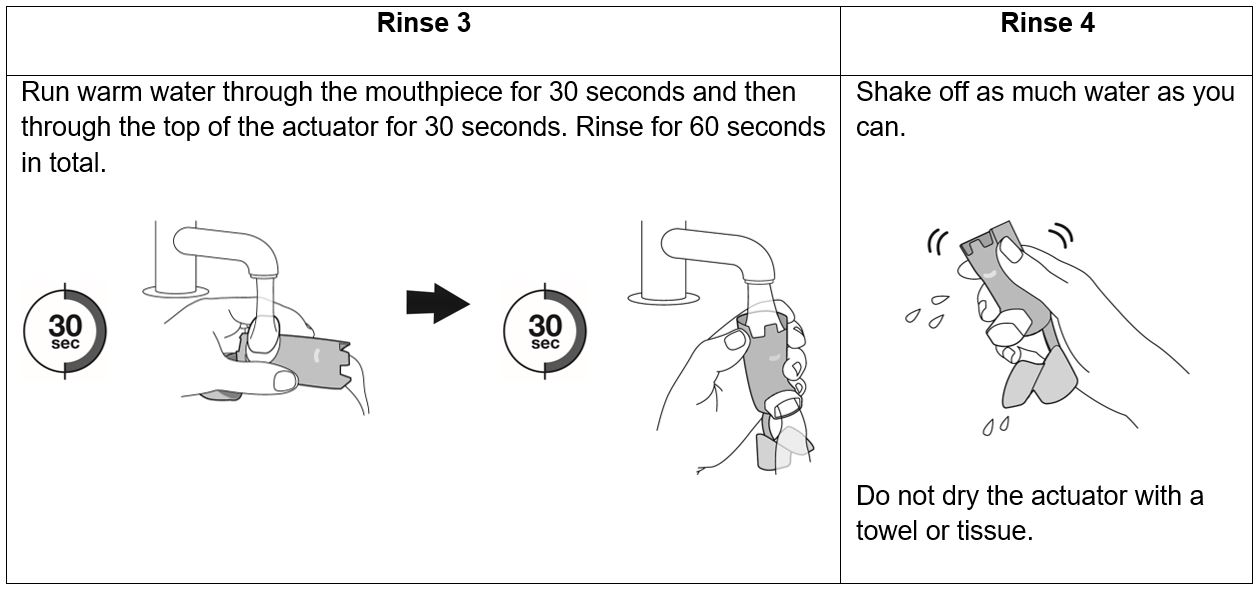 | Rinse 3 | Rinse 4 |
|---|---|
| Run warm water through the mouthpiece for 30 seconds and then through the top of the actuator for 30 seconds. Rinse for 60 seconds in total. 30 sec 30 sec | Shake off as much water as you can. Do not dry the actuator with a towel or tissue. |