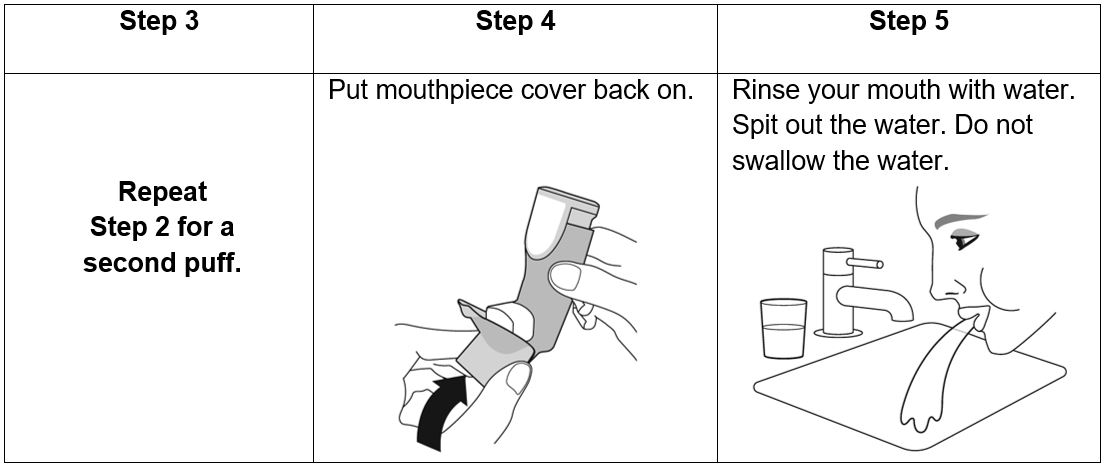 | Step 3 | Step 4 | Step 5 |
|---|---|---|
| Repeat Step 2 for a second puff. | Put mouthpiece cover back on. | Rinse your mouth with water. Spit out the water. Do not swallow the water. |