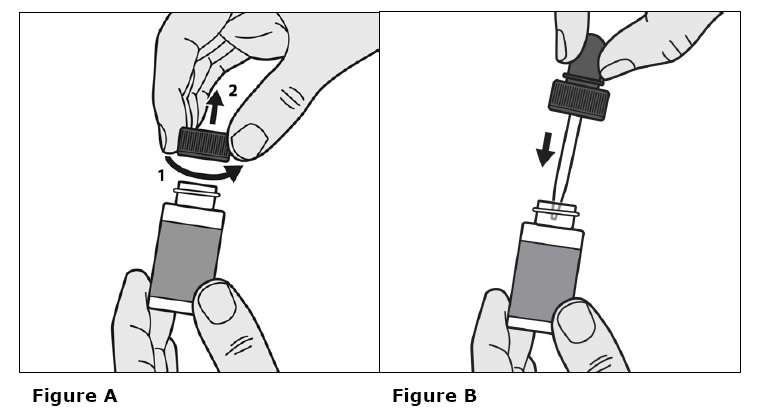 2
1

Figure A

Figure B