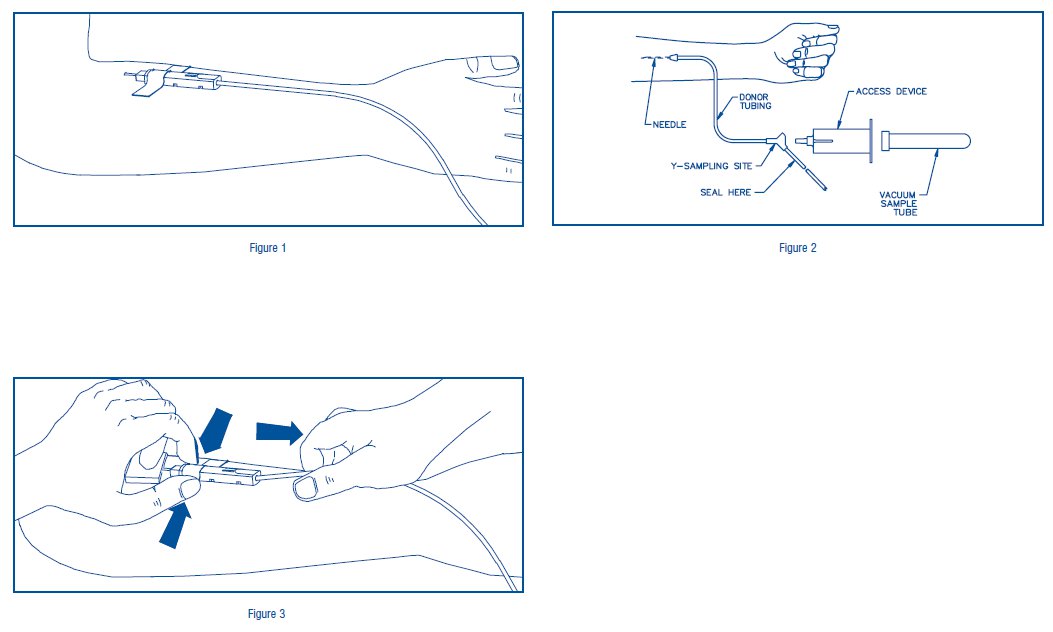 Figure 1

NEEDLE
DONOR TUBING
ACCESS DEVICE
Y-SAMPLING SITE
SEAL HERE
VACUUM SAMPLE TUBE

Figure 2

Figure 3