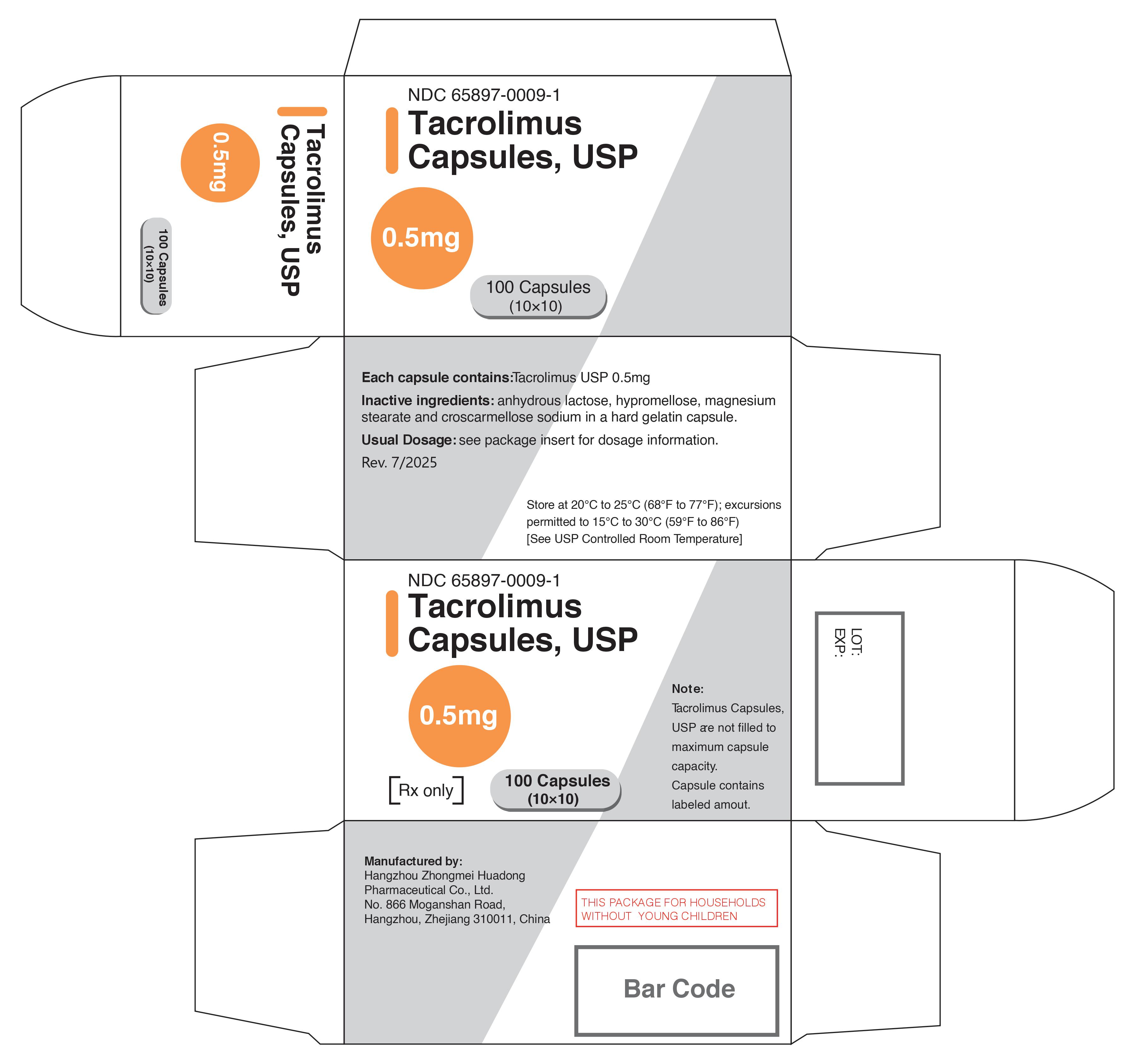 Tacrolimus Capsules, USP

0.5mg

100 Capsules (10×10)

NDC 65897-0009-1

Tacrolimus Capsules, USP

0.5mg

100 Capsules (10×10)

**Each capsule contains:** Tacrolimus USP 0.5mg

**Inactive ingredients:** anhydrous lactose, hypromellose, magnesium stearate and croscarmellose sodium in a hard gelatin capsule.

**Usual Dosage:** see package insert for dosage information.

Rev. 7/2025

Store at 20°C to 25°C (68°F to 77°F); excursions permitted to 15°C to 30°C (59°F to 86°F) [See USP Controlled Room Temperature]

NDC 65897-0009-1

Tacrolimus Capsules, USP

0.5mg

Rx only

100 Capsules (10×10)

Note:
Tacrolimus Capsules, USP are not filled to maximum capsule capacity.
Capsule contains labeled amout.

LOT:
EXP:

Manufactured by:
Hangzhou Zhongmei Huadong Pharmaceutical Co., Ltd.
No. 866 Moganshan Road,
Hangzhou, Zhejiang 310011, China

THIS PACKAGE FOR HOUSEHOLDS WITHOUT YOUNG CHILDREN

Bar Code