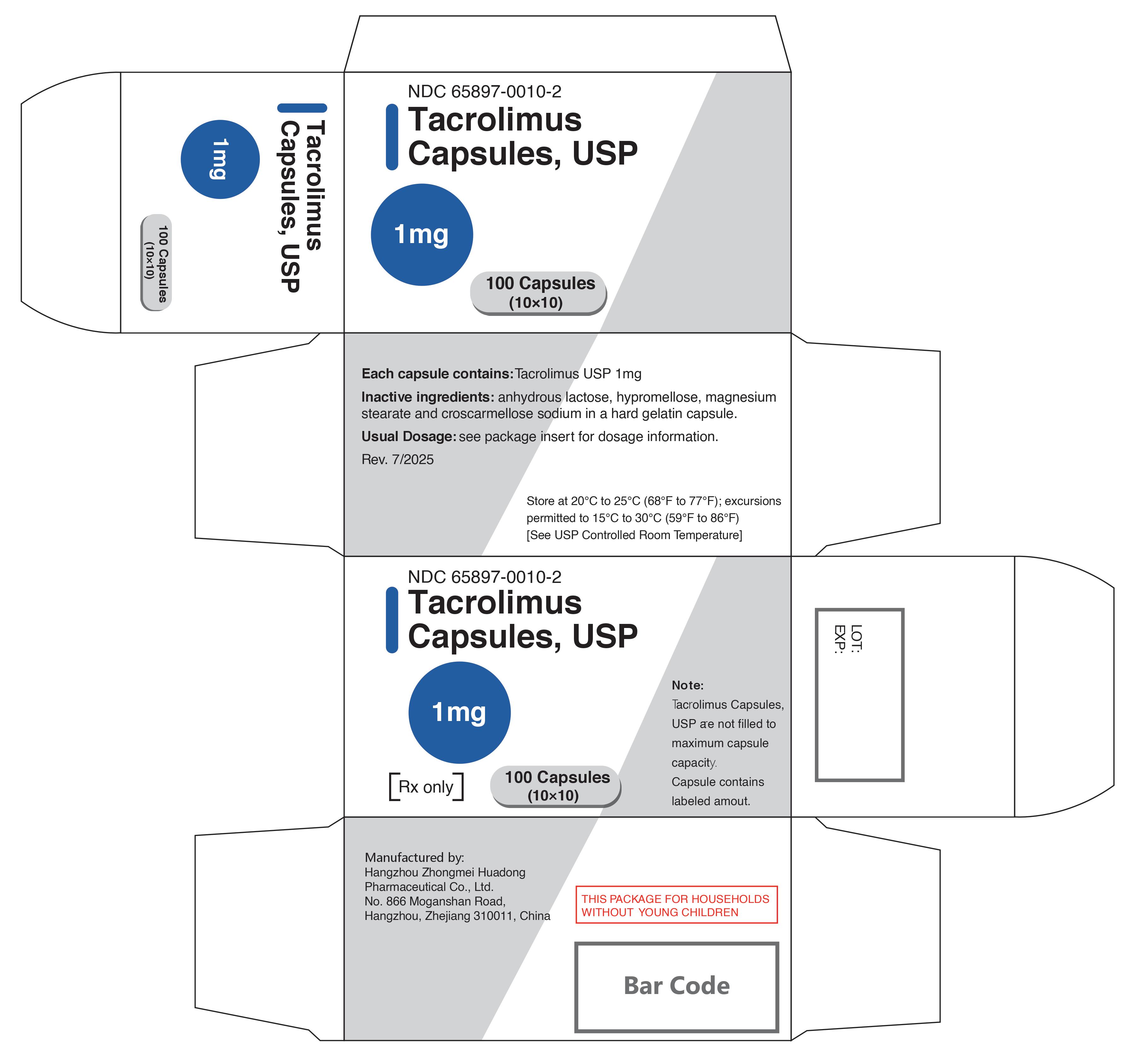 Tacrolimus Capsules, USP

1mg

100 Capsules (10×10)

NDC 65897-0010-2

Tacrolimus Capsules, USP

1mg

100 Capsules (10×10)

Each capsule contains: Tacrolimus USP 1mg

Inactive ingredients: anhydrous lactose, hypromellose, magnesium stearate and croscarmellose sodium in a hard gelatin capsule.

Usual Dosage: see package insert for dosage information.

Rev. 7/2025

Store at 20°C to 25°C (68°F to 77°F); excursions permitted to 15°C to 30°C (59°F to 86°F) [See USP Controlled Room Temperature]

NDC 65897-0010-2

Tacrolimus Capsules, USP

1mg

Rx only

100 Capsules (10×10)

Note:
Tacrolimus Capsules, USP are not filled to maximum capsule capacity.
Capsule contains labeled amout.

LOT:
EXP:

Manufactured by:
Hangzhou Zhongmei Huadong Pharmaceutical Co., Ltd.
No. 866 Moganshan Road,
Hangzhou, Zhejiang 310011, China

THIS PACKAGE FOR HOUSEHOLDS WITHOUT YOUNG CHILDREN

Bar Code