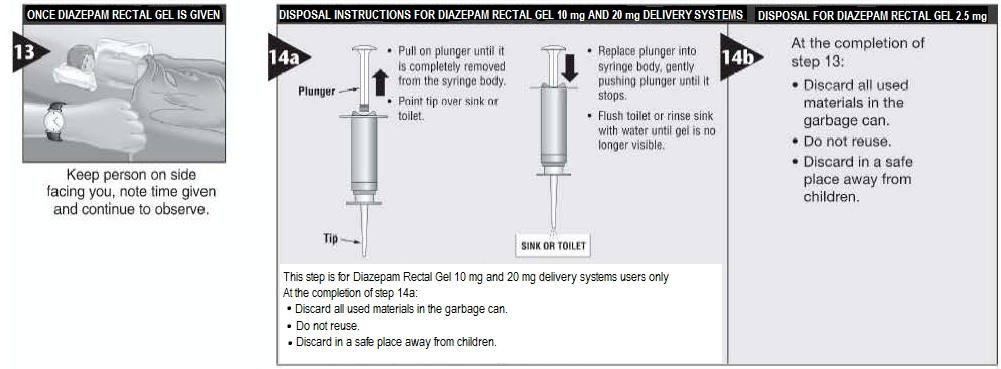 ONCE DIAZEPAM RECTAL GEL IS GIVEN

13

Keep person on side facing you, note time given and continue to observe.

DISPOSAL INSTRUCTIONS FOR DIAZEPAM RECTAL GEL 10 mg AND 20 mg DELIVERY SYSTEMS

14a

Plunger

Tip

• Pull on plunger until it is completely removed from the syringe body.
• Point tip over sink or toilet.

• Replace plunger into syringe body, gently pushing plunger until it stops.
• Flush toilet or rinse sink with water until gel is no longer visible.

SINK OR TOILET

This step is for Diazepam Rectal Gel 10 mg and 20 mg delivery systems users only
At the completion of step 14a:
• Discard all used materials in the garbage can.
• Do not reuse.
• Discard in a safe place away from children.

DISPOSAL FOR DIAZEPAM RECTAL GEL 2.5 mg

14b

At the completion of step 13:
• Discard all used materials in the garbage can.
• Do not reuse.
• Discard in a safe place away from children.