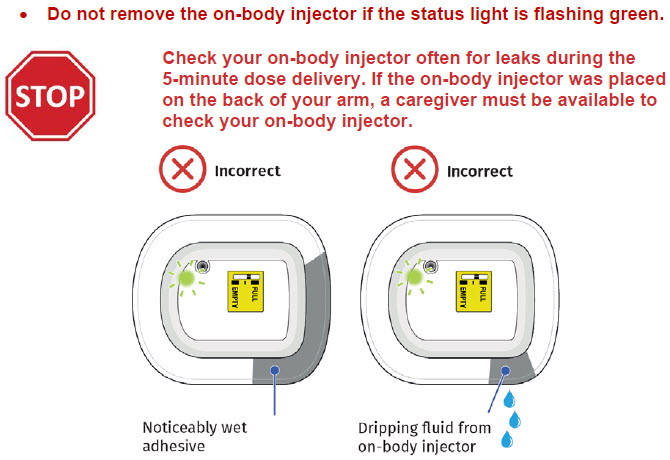 • Do not remove the on-body injector if the status light is flashing green.

STOP

Check your on-body injector often for leaks during the 5-minute dose delivery. If the on-body injector was placed on the back of your arm, a caregiver must be available to check your on-body injector.

Incorrect

FULL
EMPTY

Noticeably wet adhesive

Incorrect

FULL
EMPTY

Dripping fluid from on-body injector