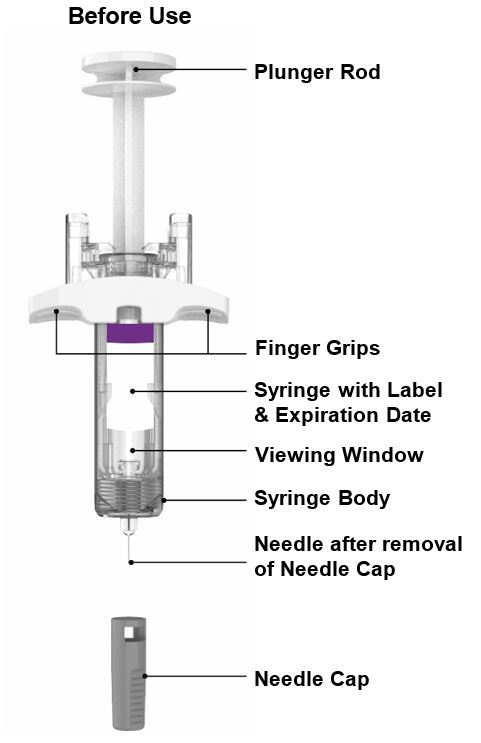 Before Use

Plunger Rod

Finger Grips

Syringe with Label & Expiration Date

Viewing Window

Syringe Body

Needle after removal of Needle Cap

Needle Cap