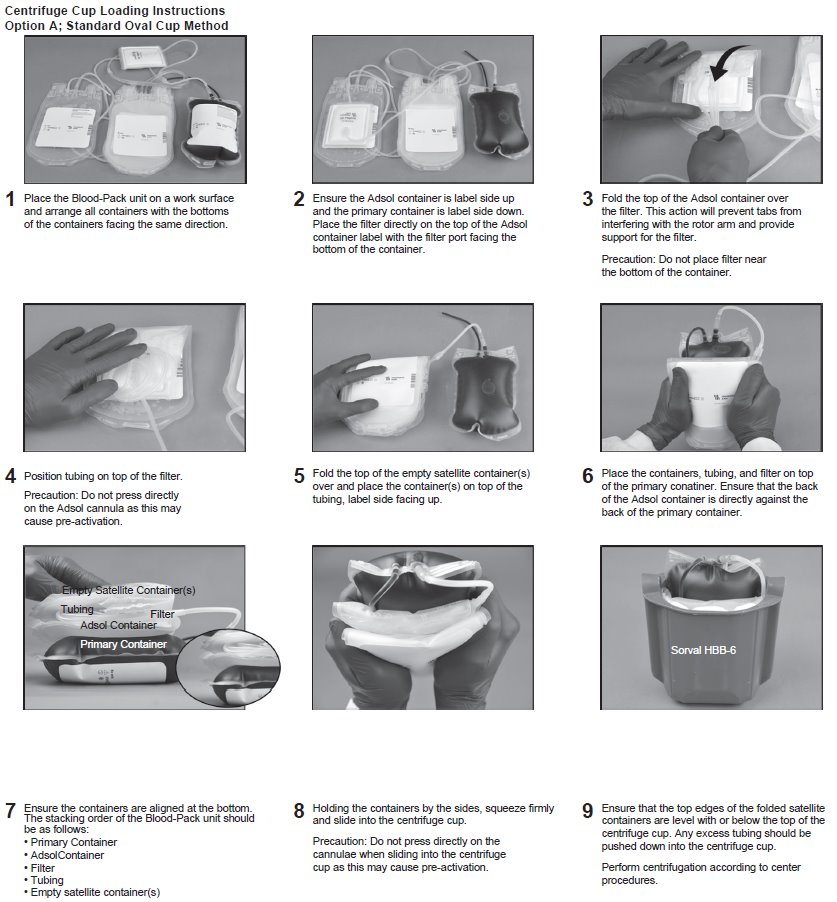 Centrifuge Cup Loading Instructions
Option A; Standard Oval Cup Method

1 Place the Blood-Pack unit on a work surface and arrange all containers with the bottoms of the containers facing the same direction.

2 Ensure the Adsol container is label side up and the primary container is label side down. Place the filter directly on the top of the Adsol container label with the filter port facing the bottom of the container.

3 Fold the top of the Adsol container over the filter. This action will prevent tabs from interfering with the rotor arm and provide support for the filter.

Precaution: Do not place filter near the bottom of the container.

4 Position tubing on top of the filter.

Precaution: Do not press directly on the Adsol cannula as this may cause pre-activation.

5 Fold the top of the empty satellite container(s) over and place the container(s) on top of the tubing, label side facing up.

6 Place the containers, tubing, and filter on top of the primary conatiner. Ensure that the back of the Adsol container is directly against the back of the primary container.

Empty Satellite Container(s)
Tubing
Filter
Adsol Container
Primary Container

Sorval HBB-6

7 Ensure the containers are aligned at the bottom. The stacking order of the Blood-Pack unit should be as follows:
• Primary Container
• AdsolContainer
• Filter
• Tubing
• Empty satellite container(s)

8 Holding the containers by the sides, squeeze firmly and slide into the centrifuge cup.

Precaution: Do not press directly on the cannulae when sliding into the centrifuge cup as this may cause pre-activation.

9 Ensure that the top edges of the folded satellite containers are level with or below the top of the centrifuge cup. Any excess tubing should be pushed down into the centrifuge cup.

Perform centrifugation according to center procedures.