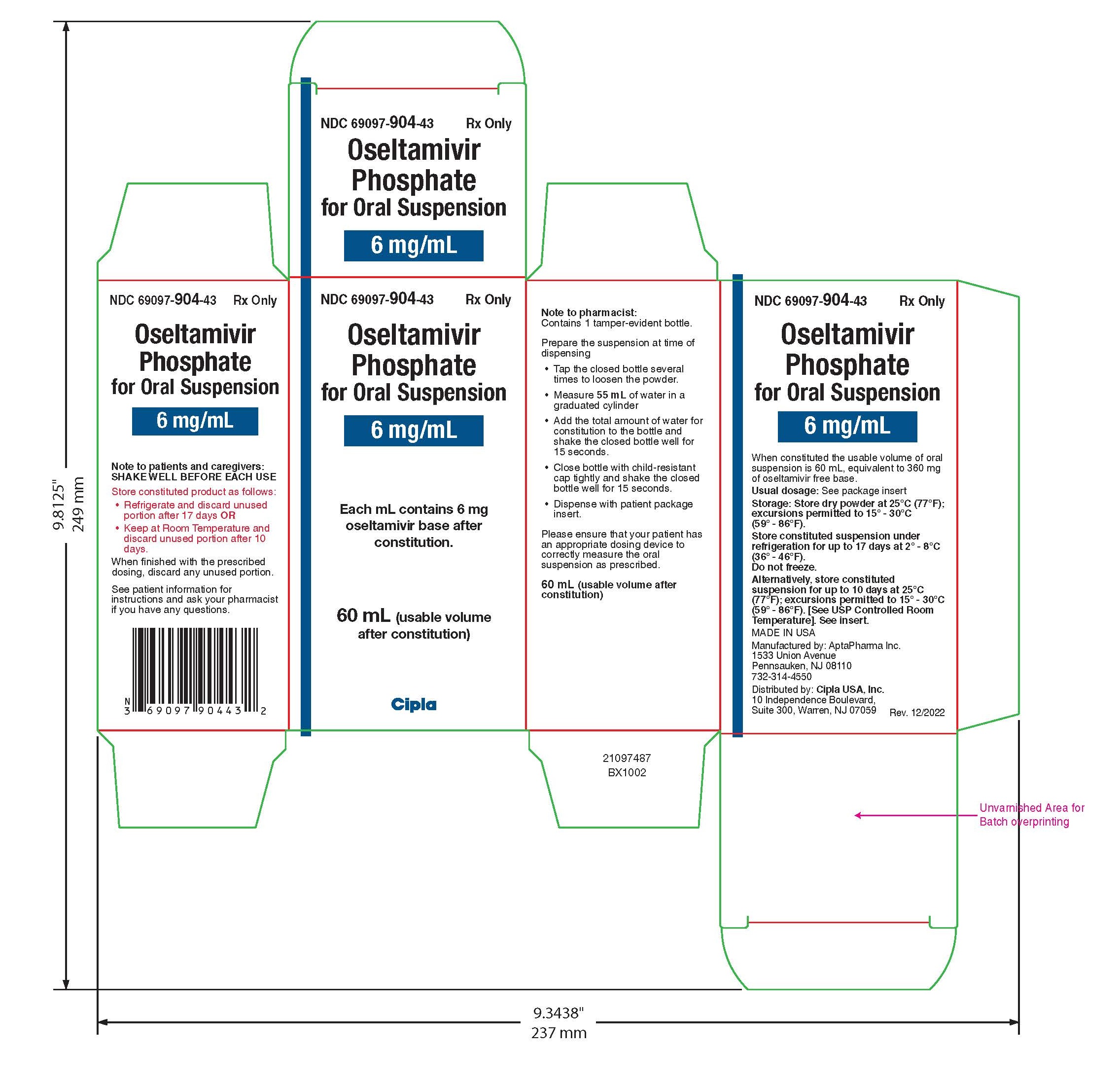 9.8125"
249 mm

NDC 69097-904-43 Rx Only
Oseltamivir Phosphate for Oral Suspension
6 mg/mL

NDC 69097-904-43 Rx Only
Oseltamivir Phosphate for Oral Suspension
6 mg/mL

Note to patients and caregivers:
SHAKE WELL BEFORE EACH USE
Store constituted product as follows:
• Refrigerate and discard unused portion after 17 days OR
• Keep at Room Temperature and discard unused portion after 10 days.
When finished with the prescribed dosing, discard any unused portion.

See patient information for instructions and ask your pharmacist if you have any questions.

N 3 69097 90443 2

NDC 69097-904-43 Rx Only
Oseltamivir Phosphate for Oral Suspension
6 mg/mL

Each mL contains 6 mg oseltamivir base after constitution.

60 mL (usable volume after constitution)

Cipla

Note to pharmacist:
Contains 1 tamper-evident bottle.

Prepare the suspension at time of dispensing
• Tap the closed bottle several times to loosen the powder.
• Measure 55 mL of water in a graduated cylinder
• Add the total amount of water for constitution to the bottle and shake the closed bottle well for 15 seconds.
• Close bottle with child-resistant cap tightly and shake the closed bottle well for 15 seconds.
• Dispense with patient package insert.

Please ensure that your patient has an appropriate dosing device to correctly measure the oral suspension as prescribed.

60 mL (usable volume after constitution)

21097487
BX1002

NDC 69097-904-43 Rx Only
Oseltamivir Phosphate for Oral Suspension
6 mg/mL

When constituted the usable volume of oral suspension is 60 mL, equivalent to 360 mg of oseltamivir free base.
Usual dosage: See package insert
Storage: Store dry powder at 25°C (77°F); excursions permitted to 15° - 30°C (59° - 86°F).
Store constituted suspension under refrigeration for up to 17 days at 2° - 8°C (36° - 46°F).
Do not freeze.
Alternatively, store constituted suspension for up to 10 days at 25°C (77°F); excursions permitted to 15° - 30°C (59° - 86°F). [See USP Controlled Room Temperature]. See insert.
MADE IN USA
Manufactured by: AptaPharma Inc.
1533 Union Avenue
Pennsauken, NJ 08110
732-314-4550
Distributed by: Cipla USA, Inc.
10 Independence Boulevard,
Suite 300, Warren, NJ 07059
Rev. 12/2022

Unvarnished Area for Batch overprinting

9.3438"
237 mm