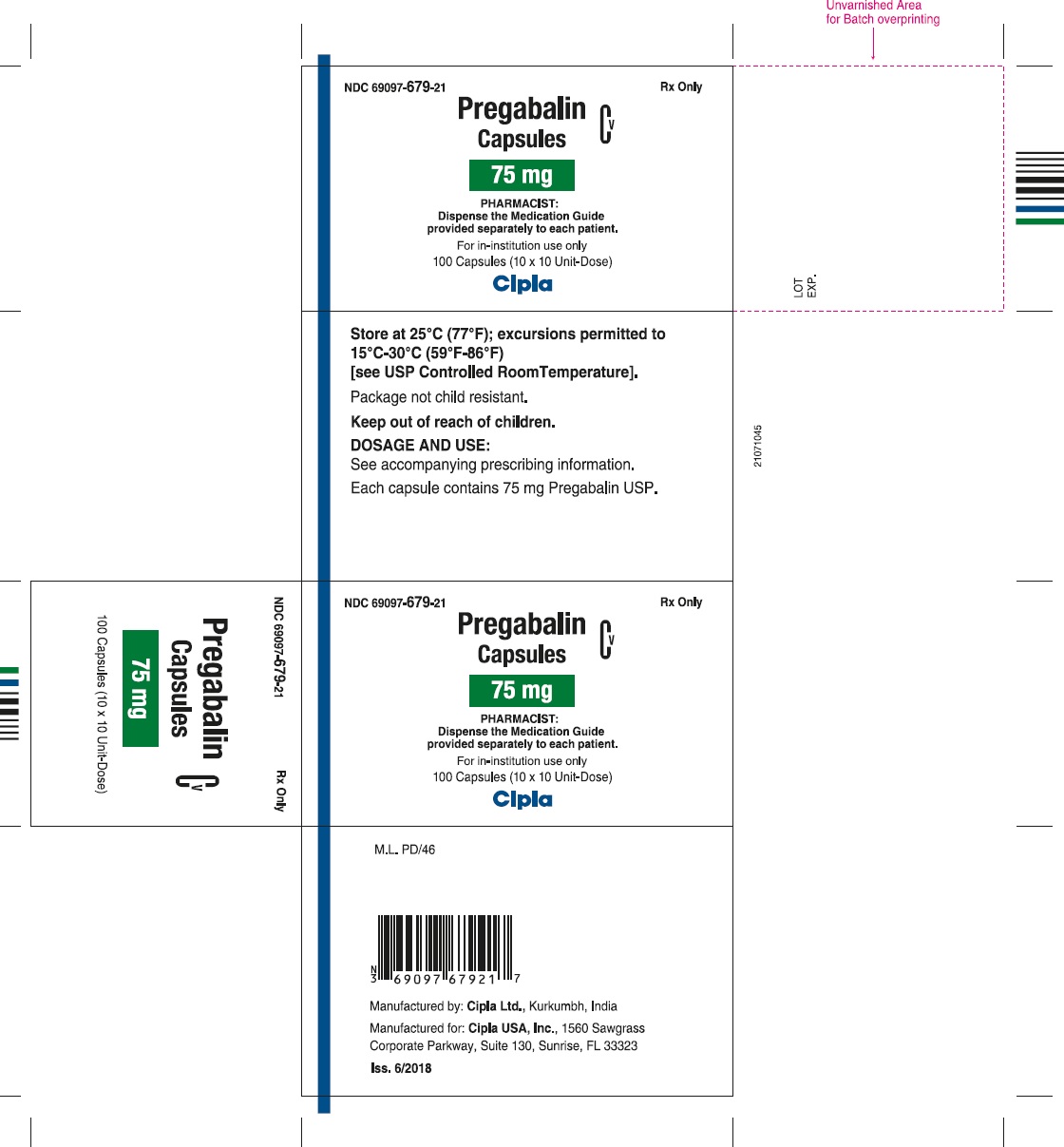 Unvarnished Area
for Batch overprinting

NDC 69097-679-21

Rx Only

Pregabalin
Capsules

CV

75 mg

PHARMACIST:
Dispense the Medication Guide provided separately to each patient.

For in-institution use only
100 Capsules (10 x 10 Unit-Dose)

Cipla

LOT
EXP.

Store at 25°C (77°F); excursions permitted to 15°C-30°C (59°F-86°F)
[see USP Controlled RoomTemperature].

Package not child resistant.

Keep out of reach of children.

DOSAGE AND USE:
See accompanying prescribing information.

Each capsule contains 75 mg Pregabalin USP.

21071045

NDC 69097-679-21

Rx Only

Pregabalin
Capsules

CV

75 mg

100 Capsules (10 x 10 Unit-Dose)

NDC 69097-679-21

Rx Only

Pregabalin
Capsules

CV

75 mg

PHARMACIST:
Dispense the Medication Guide provided separately to each patient.

For in-institution use only
100 Capsules (10 x 10 Unit-Dose)

Cipla

M.L. PD/46

N
3 69097 67921 7

Manufactured by: Cipla Ltd., Kurkumbh, India

Manufactured for: Cipla USA, Inc., 1560 Sawgrass Corporate Parkway, Suite 130, Sunrise, FL 33323

Iss. 6/2018