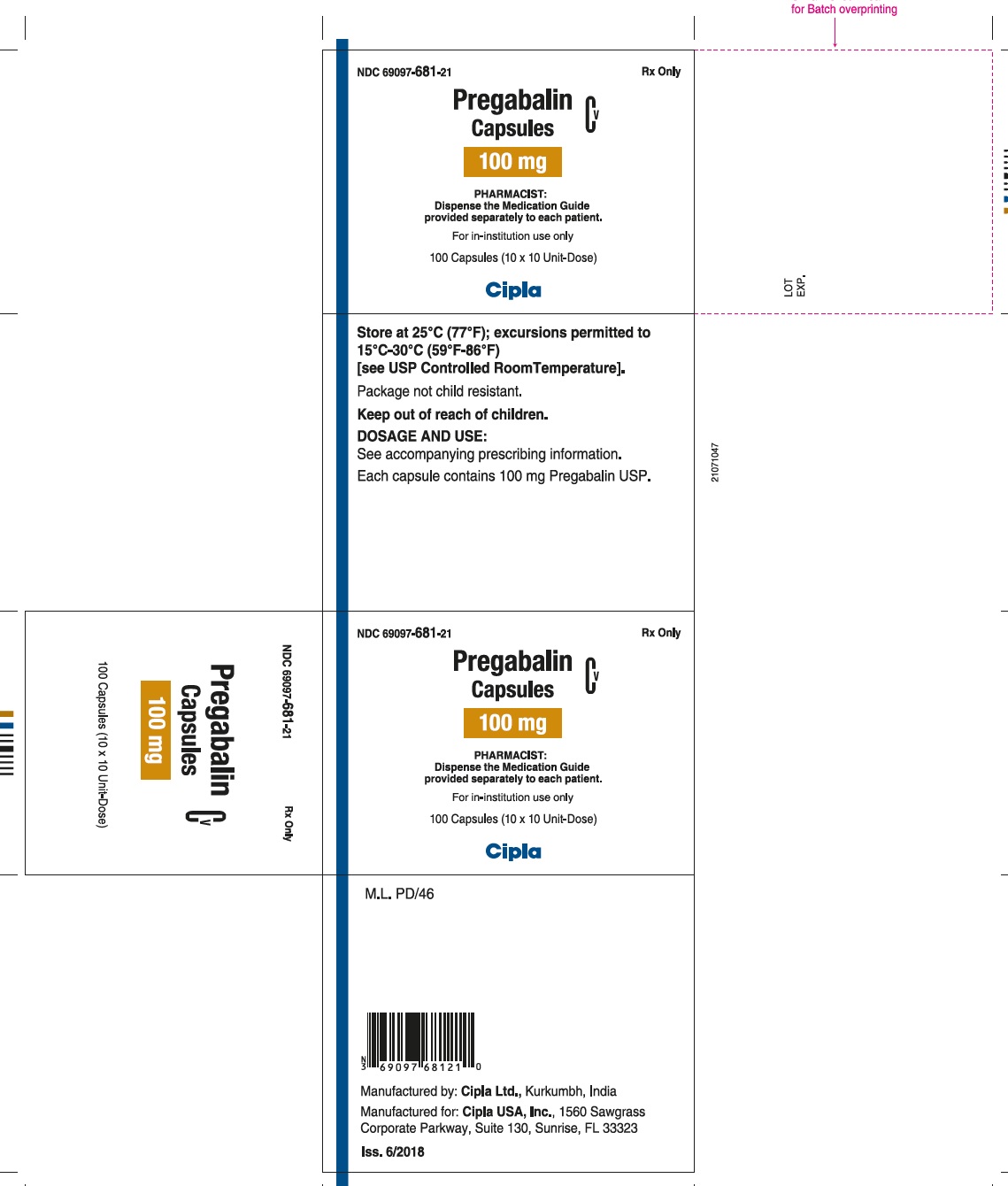 for Batch overprinting

NDC 69097-681-21

Rx Only

Pregabalin Capsules CV

100 mg

PHARMACIST:
Dispense the Medication Guide provided separately to each patient.

For in-institution use only

100 Capsules (10 x 10 Unit-Dose)

Cipla

LOT
EXP.

Store at 25°C (77°F); excursions permitted to 15°C-30°C (59°F-86°F)
[see USP Controlled RoomTemperature].

Package not child resistant.

Keep out of reach of children.

DOSAGE AND USE:
See accompanying prescribing information.

Each capsule contains 100 mg Pregabalin USP.

21071047

NDC 69097-681-21

Rx Only

Pregabalin Capsules CV

100 mg

100 Capsules (10 x 10 Unit-Dose)

NDC 69097-681-21

Rx Only

Pregabalin Capsules CV

100 mg

PHARMACIST:
Dispense the Medication Guide provided separately to each patient.

For in-institution use only

100 Capsules (10 x 10 Unit-Dose)

Cipla

M.L. PD/46

N 3 69097 68121 0

Manufactured by: Cipla Ltd., Kurkumbh, India

Manufactured for: Cipla USA, Inc., 1560 Sawgrass Corporate Parkway, Suite 130, Sunrise, FL 33323

Iss. 6/2018