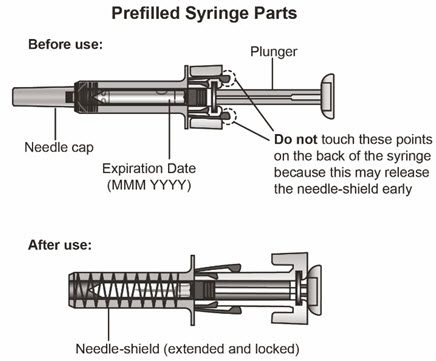 Prefilled Syringe Parts

Before use:

Plunger

Needle cap

Expiration Date (MMM YYYY)

Do not touch these points on the back of the syringe because this may release the needle-shield early

After use:

Needle-shield (extended and locked)