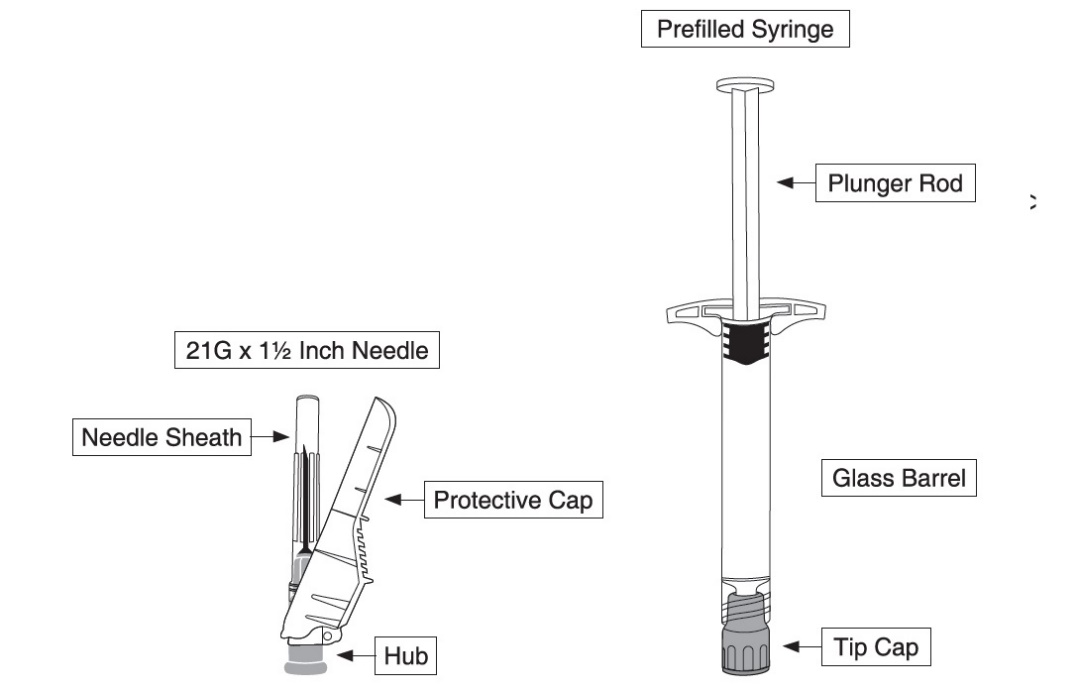 Prefilled Syringe

Plunger Rod

21G x 1½ Inch Needle

Needle Sheath

Protective Cap

Glass Barrel

Hub

Tip Cap