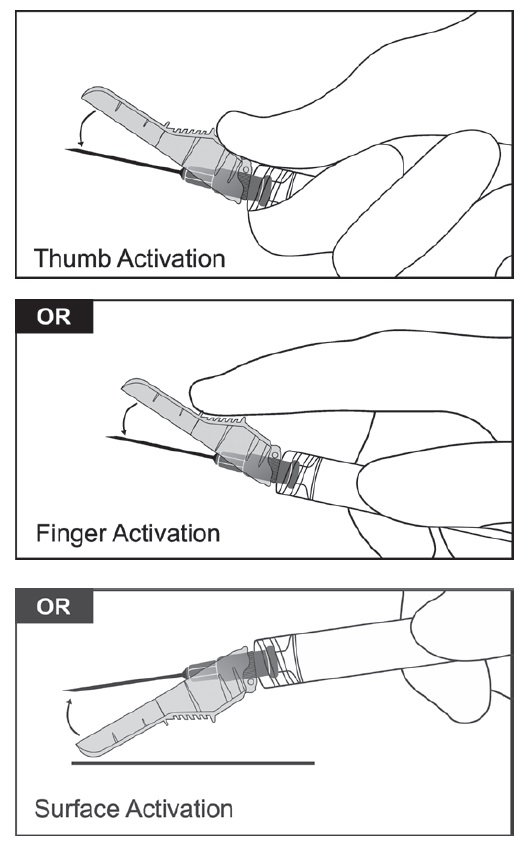 Thumb Activation

OR

Finger Activation

OR

Surface Activation