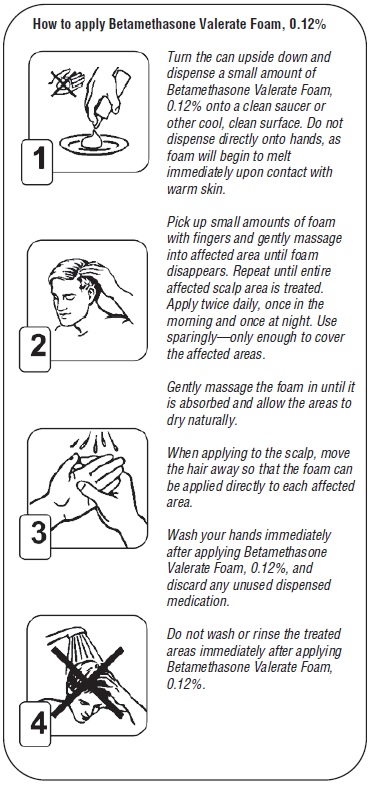 How to apply Betamethasone Valerate Foam, 0.12%

1

Turn the can upside down and dispense a small amount of Betamethasone Valerate Foam, 0.12% onto a clean saucer or other cool, clean surface. Do not dispense directly onto hands, as foam will begin to melt immediately upon contact with warm skin.

2

Pick up small amounts of foam with fingers and gently massage into affected area until foam disappears. Repeat until entire affected scalp area is treated. Apply twice daily, once in the morning and once at night. Use sparingly—only enough to cover the affected areas.

Gently massage the foam in until it is absorbed and allow the areas to dry naturally.

3

When applying to the scalp, move the hair away so that the foam can be applied directly to each affected area.

Wash your hands immediately after applying Betamethasone Valerate Foam, 0.12%, and discard any unused dispensed medication.

4

Do not wash or rinse the treated areas immediately after applying Betamethasone Valerate Foam, 0.12%.