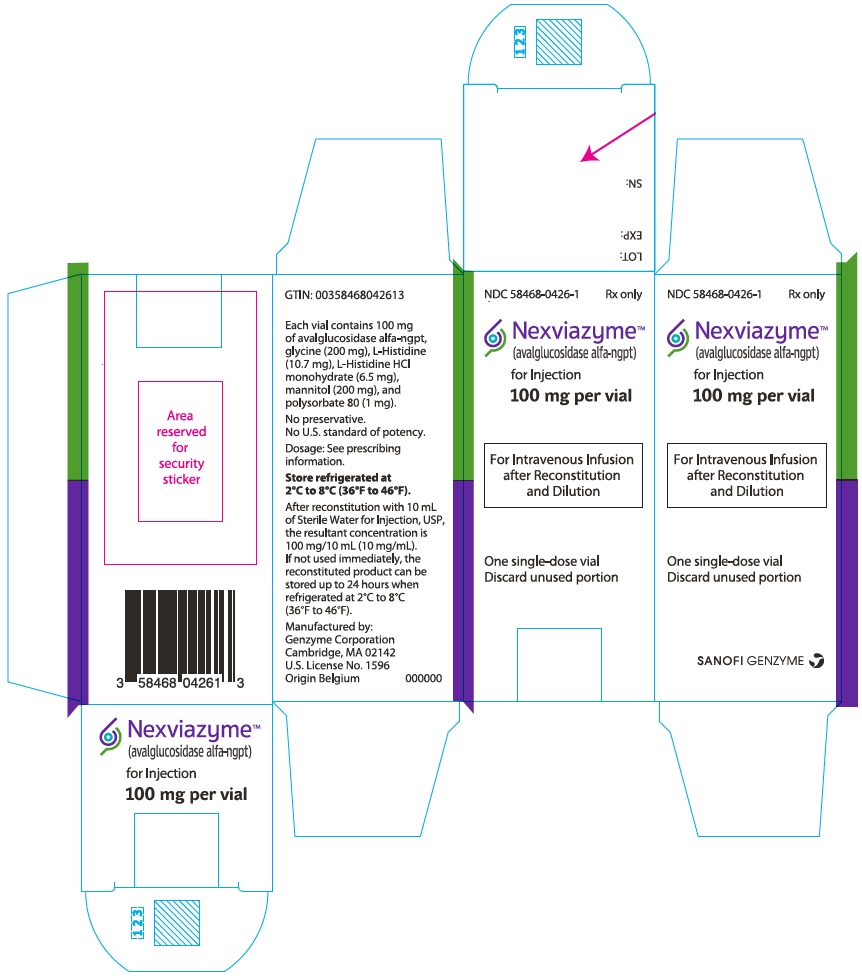 123

SN:

EXP:

LOT:

Area reserved for security sticker

3 58468 04261 3

GTIN: 00358468042613

Each vial contains 100 mg of avalglucosidase alfa-ngpt, glycine (200 mg), L-Histidine (10.7 mg), L-Histidine HCl monohydrate (6.5 mg), mannitol (200 mg), and polysorbate 80 (1 mg).

No preservative.
No U.S. standard of potency.

Dosage: See prescribing information.

Store refrigerated at 2°C to 8°C (36°F to 46°F).

After reconstitution with 10 mL of Sterile Water for Injection, USP, the resultant concentration is 100 mg/10 mL (10 mg/mL). If not used immediately, the reconstituted product can be stored up to 24 hours when refrigerated at 2°C to 8°C (36°F to 46°F).

Manufactured by:
Genzyme Corporation
Cambridge, MA 02142
U.S. License No. 1596
Origin Belgium 000000

NDC 58468-0426-1 Rx only

Nexviazyme™
(avalglucosidase alfa-ngpt)
for Injection
100 mg per vial

For Intravenous Infusion after Reconstitution and Dilution

One single-dose vial
Discard unused portion

NDC 58468-0426-1 Rx only

Nexviazyme™
(avalglucosidase alfa-ngpt)
for Injection
100 mg per vial

For Intravenous Infusion after Reconstitution and Dilution

One single-dose vial
Discard unused portion

SANOFI GENZYME

Nexviazyme™
(avalglucosidase alfa-ngpt)
for Injection
100 mg per vial

123