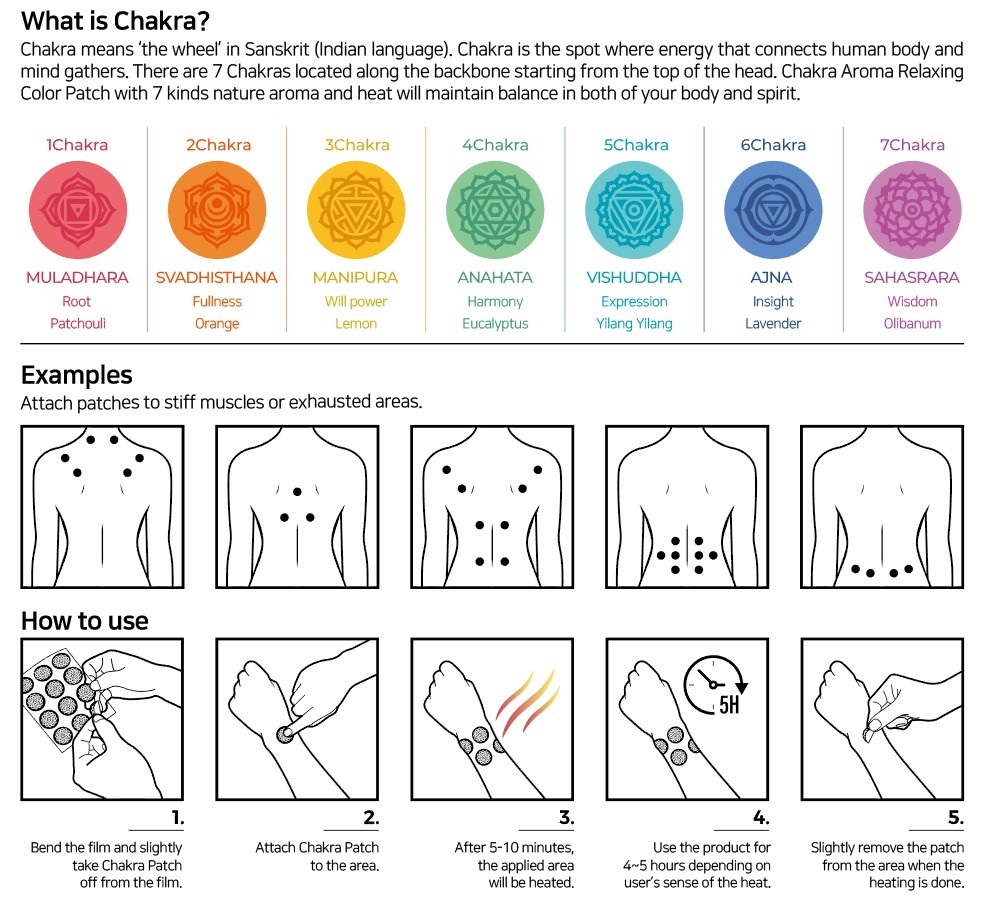 What is Chakra?

Chakra means 'the wheel' in Sanskrit (Indian language). Chakra is the spot where energy that connects human body and mind gathers. There are 7 Chakras located along the backbone starting from the top of the head. Chakra Aroma Relaxing Color Patch with 7 kinds nature aroma and heat will maintain balance in both of your body and spirit.

1Chakra
MULADHARA
Root
Patchouli

2Chakra
SVADHISTHANA
Fullness
Orange

3Chakra
MANIPURA
Will power
Lemon

4Chakra
ANAHATA
Harmony
Eucalyptus

5Chakra
VISHUDDHA
Expression
Yilang Yilang

6Chakra
AJNA
Insight
Lavender

7Chakra
SAHASRARA
Wisdom
Olibanum

Examples

Attach patches to stiff muscles or exhausted areas.

How to use

5H

1.
Bend the film and slightly take Chakra Patch off from the film.

2.
Attach Chakra Patch to the area.

3.
After 5-10 minutes, the applied area will be heated.

4.
Use the product for 4~5 hours depending on user's sense of the heat.

5.
Slightly remove the patch from the area when the heating is done.