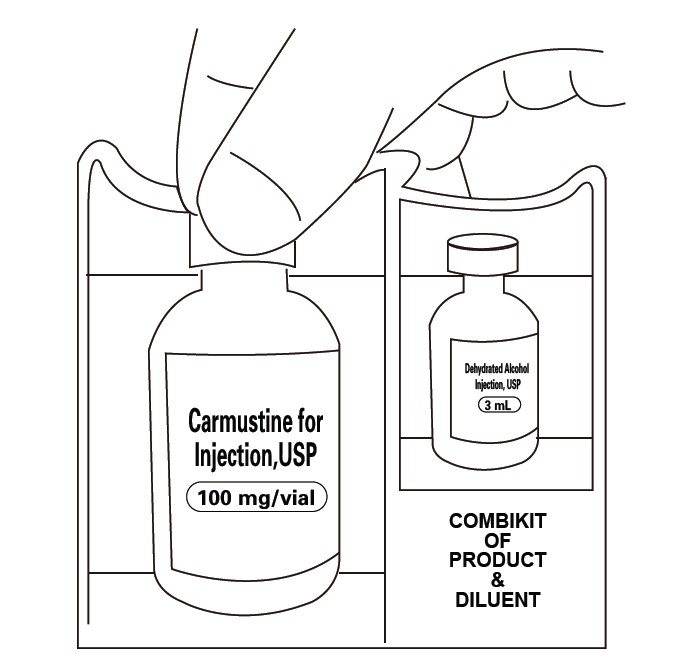 Carmustine for Injection,USP

100 mg/vial

Dehydrated Alcohol Injection, USP

3 mL

COMBIKIT OF PRODUCT & DILUENT