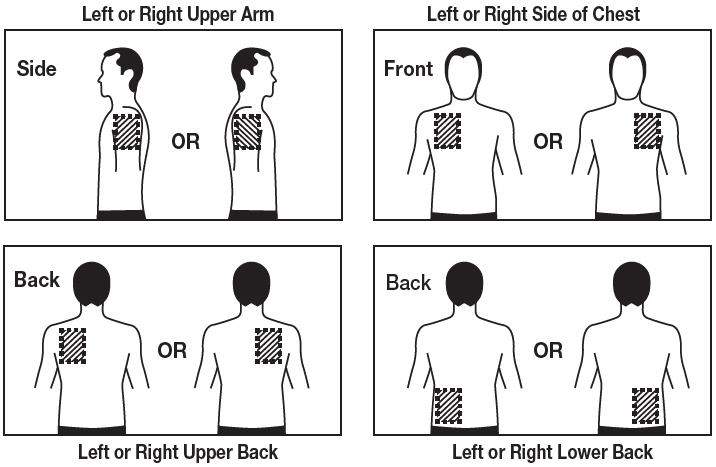 Left or Right Upper Arm

Side

OR

Left or Right Side of Chest

Front

OR

Back

OR

Left or Right Upper Back

Back

OR

Left or Right Lower Back