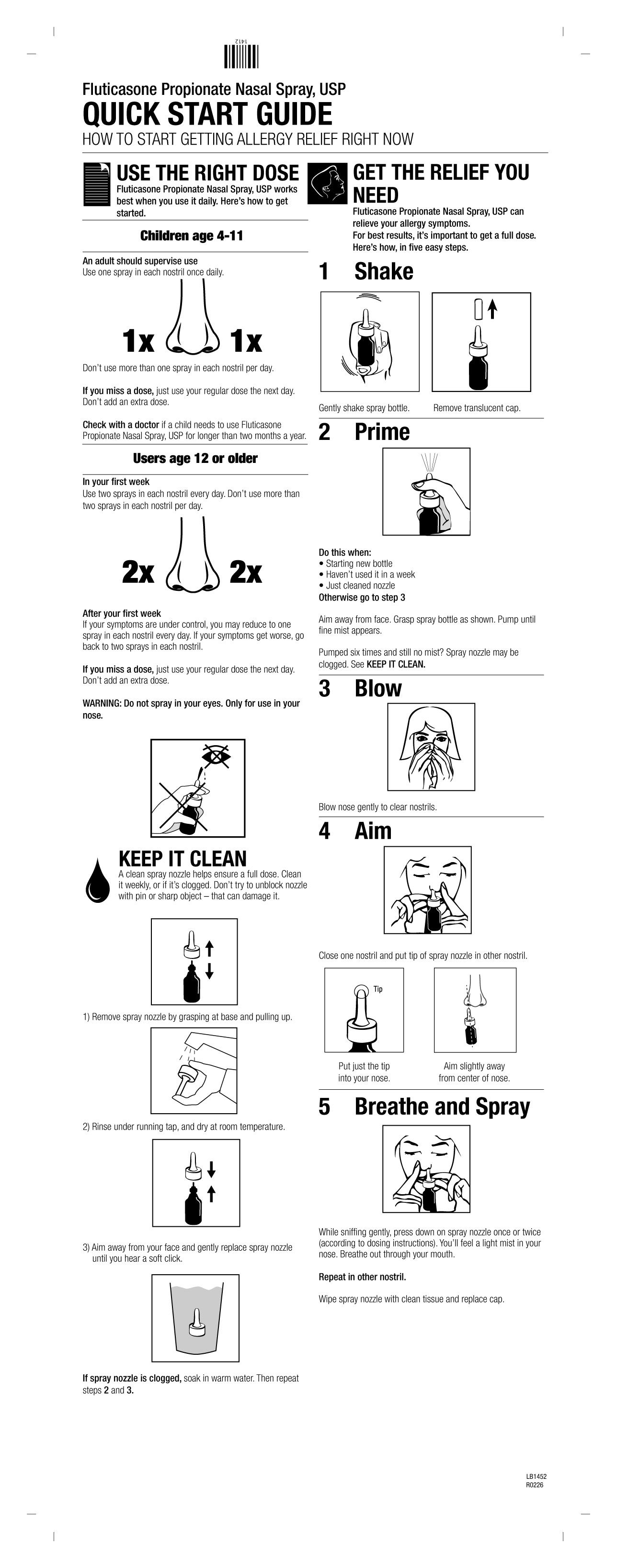 1412

Fluticasone Propionate Nasal Spray, USP
QUICK START GUIDE
HOW TO START GETTING ALLERGY RELIEF RIGHT NOW

USE THE RIGHT DOSE
Fluticasone Propionate Nasal Spray, USP works best when you use it daily. Here's how to get started.

Children age 4-11

An adult should supervise use
Use one spray in each nostril once daily.

1x 1x

Don't use more than one spray in each nostril per day.

If you miss a dose, just use your regular dose the next day. Don't add an extra dose.

Check with a doctor if a child needs to use Fluticasone Propionate Nasal Spray, USP for longer than two months a year.

Users age 12 or older

In your first week
Use two sprays in each nostril every day. Don't use more than two sprays in each nostril per day.

2x 2x

After your first week
If your symptoms are under control, you may reduce to one spray in each nostril every day. If your symptoms get worse, go back to two sprays in each nostril.

If you miss a dose, just use your regular dose the next day. Don't add an extra dose.

WARNING: Do not spray in your eyes. Only for use in your nose.

KEEP IT CLEAN
A clean spray nozzle helps ensure a full dose. Clean it weekly, or if it's clogged. Don't try to unblock nozzle with pin or sharp object – that can damage it.

1) Remove spray nozzle by grasping at base and pulling up.

2) Rinse under running tap, and dry at room temperature.

3) Aim away from your face and gently replace spray nozzle until you hear a soft click.

If spray nozzle is clogged, soak in warm water. Then repeat steps 2 and 3.

GET THE RELIEF YOU NEED
Fluticasone Propionate Nasal Spray, USP can relieve your allergy symptoms.
For best results, it's important to get a full dose. Here's how, in five easy steps.

1 Shake

Gently shake spray bottle. Remove translucent cap.

2 Prime

Do this when:
• Starting new bottle
• Haven't used it in a week
• Just cleaned nozzle
Otherwise go to step 3

Aim away from face. Grasp spray bottle as shown. Pump until fine mist appears.

Pumped six times and still no mist? Spray nozzle may be clogged. See KEEP IT CLEAN.

3 Blow

Blow nose gently to clear nostrils.

4 Aim

Close one nostril and put tip of spray nozzle in other nostril.

Tip

Put just the tip into your nose.

Aim slightly away from center of nose.

5 Breathe and Spray

While sniffing gently, press down on spray nozzle once or twice (according to dosing instructions). You'll feel a light mist in your nose. Breathe out through your mouth.

Repeat in other nostril.

Wipe spray nozzle with clean tissue and replace cap.

LB1452
R0226