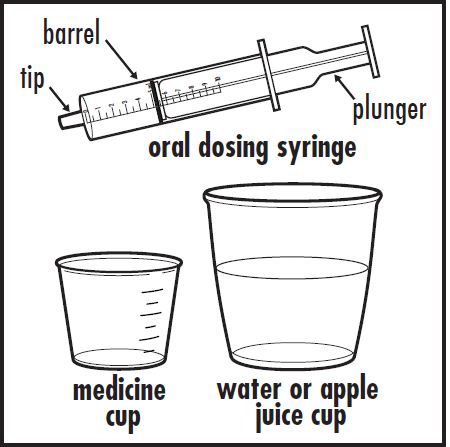 barrel
tip
plunger
oral dosing syringe
medicine cup
water or apple juice cup