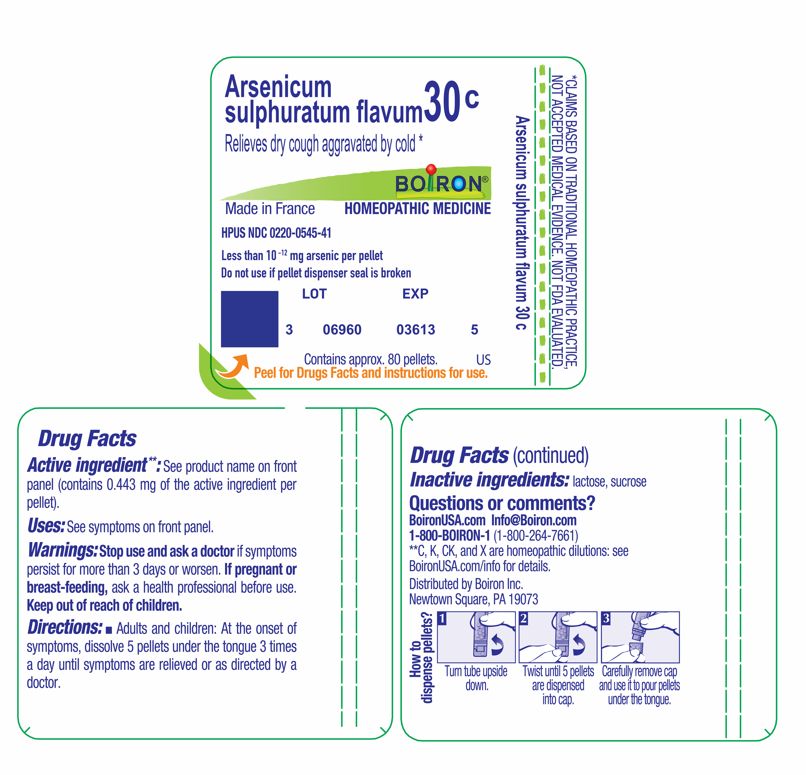 Arsenicum sulphuratum flavum 30 c
Relieves dry cough aggravated by cold *

BOIRON®
Made in France HOMEOPATHIC MEDICINE
HPUS NDC 0220-0545-41
Less than $10^{-12}$ mg arsenic per pellet
Do not use if pellet dispenser seal is broken

LOT EXP
3 06960 03613 5

Contains approx. 80 pellets. US
Peel for Drugs Facts and instructions for use.

Arsenicum sulphuratum flavum 30 c

*CLAIMS BASED ON TRADITIONAL HOMEOPATHIC PRACTICE, NOT ACCEPTED MEDICAL EVIDENCE. NOT FDA EVALUATED.

Drug Facts
Active ingredient**: See product name on front panel (contains 0.443 mg of the active ingredient per pellet).
Uses: See symptoms on front panel.
Warnings: Stop use and ask a doctor if symptoms persist for more than 3 days or worsen. If pregnant or breast-feeding, ask a health professional before use. Keep out of reach of children.
Directions: ■ Adults and children: At the onset of symptoms, dissolve 5 pellets under the tongue 3 times a day until symptoms are relieved or as directed by a doctor.

Drug Facts (continued)
Inactive ingredients: lactose, sucrose
Questions or comments?
BoironUSA.com Info@Boiron.com
1-800-BOIRON-1 (1-800-264-7661)
**C, K, CK, and X are homeopathic dilutions: see BoironUSA.com/info for details.
Distributed by Boiron Inc.
Newtown Square, PA 19073

How to dispense pellets?
1 Turn tube upside down.
2 Twist until 5 pellets are dispensed into cap.
3 Carefully remove cap and use it to pour pellets under the tongue.