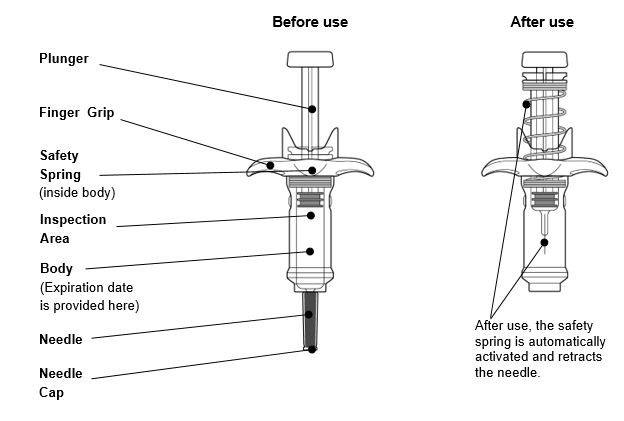 Before use

After use

Plunger

Finger Grip

Safety Spring (inside body)

Inspection Area

Body (Expiration date is provided here)

Needle

Needle Cap

After use, the safety spring is automatically activated and retracts the needle.