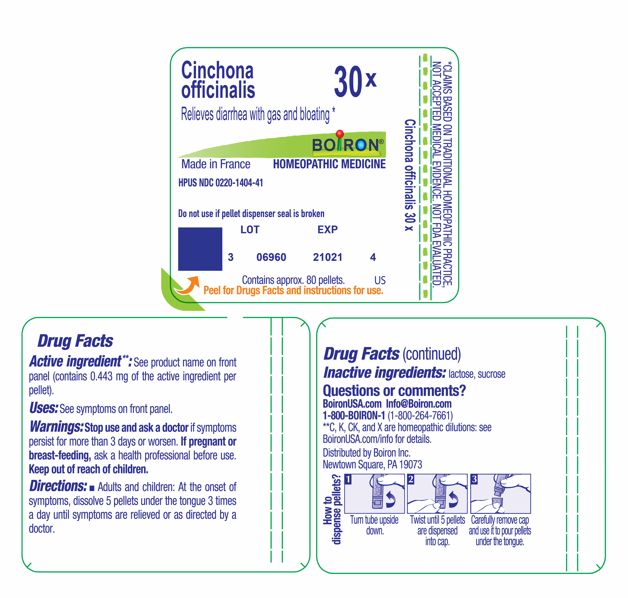 Cinchona officinalis 30x

Relieves diarrhea with gas and bloating *

BOIRON®

Made in France HOMEOPATHIC MEDICINE

HPUS NDC 0220-1404-41

Do not use if pellet dispenser seal is broken

LOT EXP

3 06960 21021 4

Contains approx. 80 pellets. US

Peel for Drugs Facts and instructions for use.

Cinchona officinalis 30 x

*CLAIMS BASED ON TRADITIONAL HOMEOPATHIC PRACTICE, NOT ACCEPTED MEDICAL EVIDENCE. NOT FDA EVALUATED.

Drug Facts

Active ingredient**: See product name on front panel (contains 0.443 mg of the active ingredient per pellet).

Uses: See symptoms on front panel.

Warnings: Stop use and ask a doctor if symptoms persist for more than 3 days or worsen. If pregnant or breast-feeding, ask a health professional before use. Keep out of reach of children.

Directions: ■ Adults and children: At the onset of symptoms, dissolve 5 pellets under the tongue 3 times a day until symptoms are relieved or as directed by a doctor.

Drug Facts (continued)

Inactive ingredients: lactose, sucrose

Questions or comments?

BoironUSA.com Info@Boiron.com

1-800-BOIRON-1 (1-800-264-7661)

**C, K, CK, and X are homeopathic dilutions: see BoironUSA.com/info for details.

Distributed by Boiron Inc.
Newtown Square, PA 19073

How to dispense pellets?

1 Turn tube upside down.

2 Twist until 5 pellets are dispensed into cap.

3 Carefully remove cap and use it to pour pellets under the tongue.