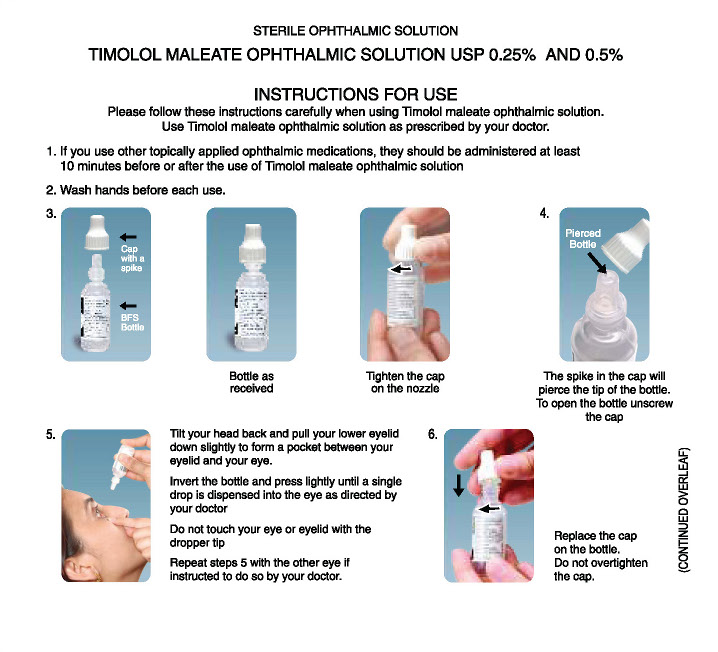 STERILE OPHTHALMIC SOLUTION

TIMOLOL MALEATE OPHTHALMIC SOLUTION USP 0.25% AND 0.5%

INSTRUCTIONS FOR USE

Please follow these instructions carefully when using Timolol maleate ophthalmic solution. Use Timolol maleate ophthalmic solution as prescribed by your doctor.

1. If you use other topically applied ophthalmic medications, they should be administered at least 10 minutes before or after the use of Timolol maleate ophthalmic solution

2. Wash hands before each use.

3.

Cap with a spike

BFS Bottle

Bottle as received

Tighten the cap on the nozzle

4.

Pierced Bottle

The spike in the cap will pierce the tip of the bottle. To open the bottle unscrew the cap

5.

Tilt your head back and pull your lower eyelid down slightly to form a pocket between your eyelid and your eye.

Invert the bottle and press lightly until a single drop is dispensed into the eye as directed by your doctor

Do not touch your eye or eyelid with the dropper tip

Repeat steps 5 with the other eye if instructed to do so by your doctor.

6.

Replace the cap on the bottle. Do not overtighten the cap.

(CONTINUED OVERLEAF)