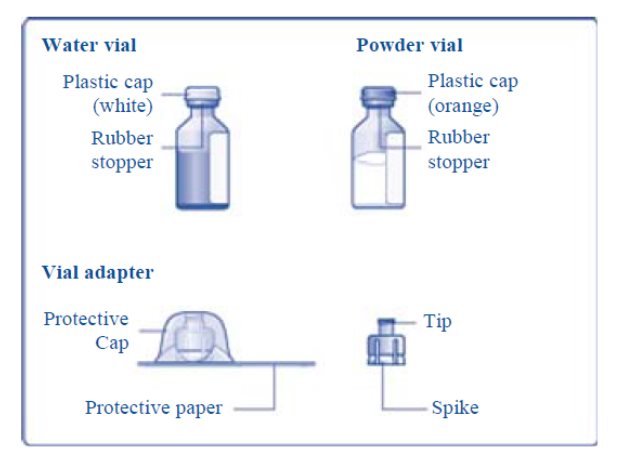 Water vial

Plastic cap (white)

Rubber stopper

Powder vial

Plastic cap (orange)

Rubber stopper

Vial adapter

Protective Cap

Protective paper

Tip

Spike