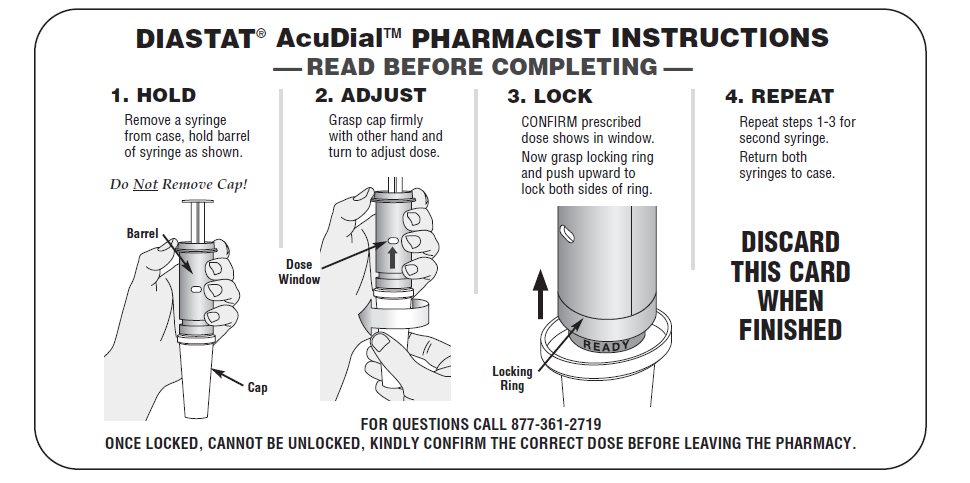 DIASTAT® AcuDial™ PHARMACIST INSTRUCTIONS
— READ BEFORE COMPLETING —

1. HOLD
Remove a syringe from case, hold barrel of syringe as shown.

Do Not Remove Cap!

Barrel

Cap

2. ADJUST
Grasp cap firmly with other hand and turn to adjust dose.

Dose Window

3. LOCK
CONFIRM prescribed dose shows in window. Now grasp locking ring and push upward to lock both sides of ring.

READY

Locking Ring

4. REPEAT
Repeat steps 1-3 for second syringe. Return both syringes to case.

DISCARD THIS CARD WHEN FINISHED

FOR QUESTIONS CALL 877-361-2719
ONCE LOCKED, CANNOT BE UNLOCKED, KINDLY CONFIRM THE CORRECT DOSE BEFORE LEAVING THE PHARMACY.