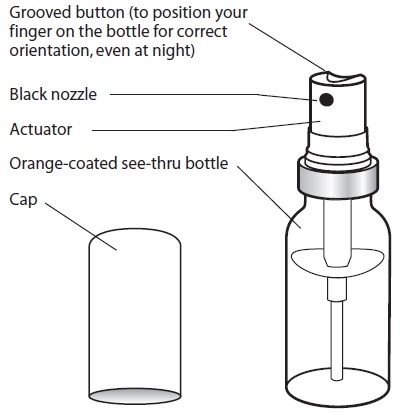 Grooved button (to position your finger on the bottle for correct orientation, even at night)

Black nozzle

Actuator

Orange-coated see-thru bottle

Cap