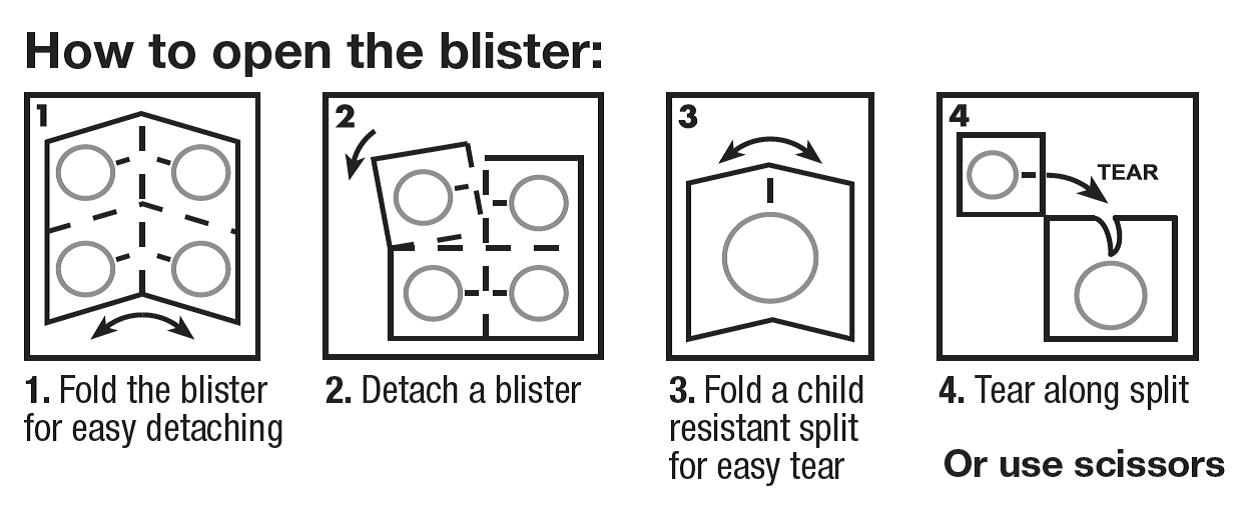 How to open the blister:

1

2

3

4

TEAR

1. Fold the blister for easy detaching

2. Detach a blister

3. Fold a child resistant split for easy tear

4. Tear along split

Or use scissors