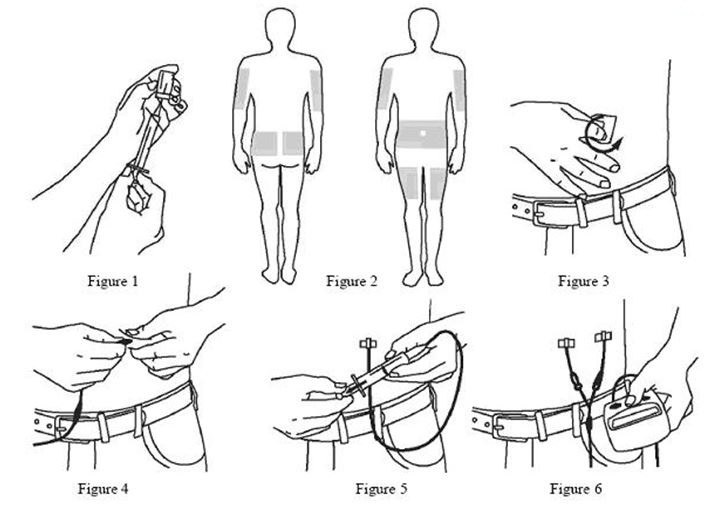 Figure 1

Figure 2

Figure 3

Figure 4

Figure 5

Figure 6