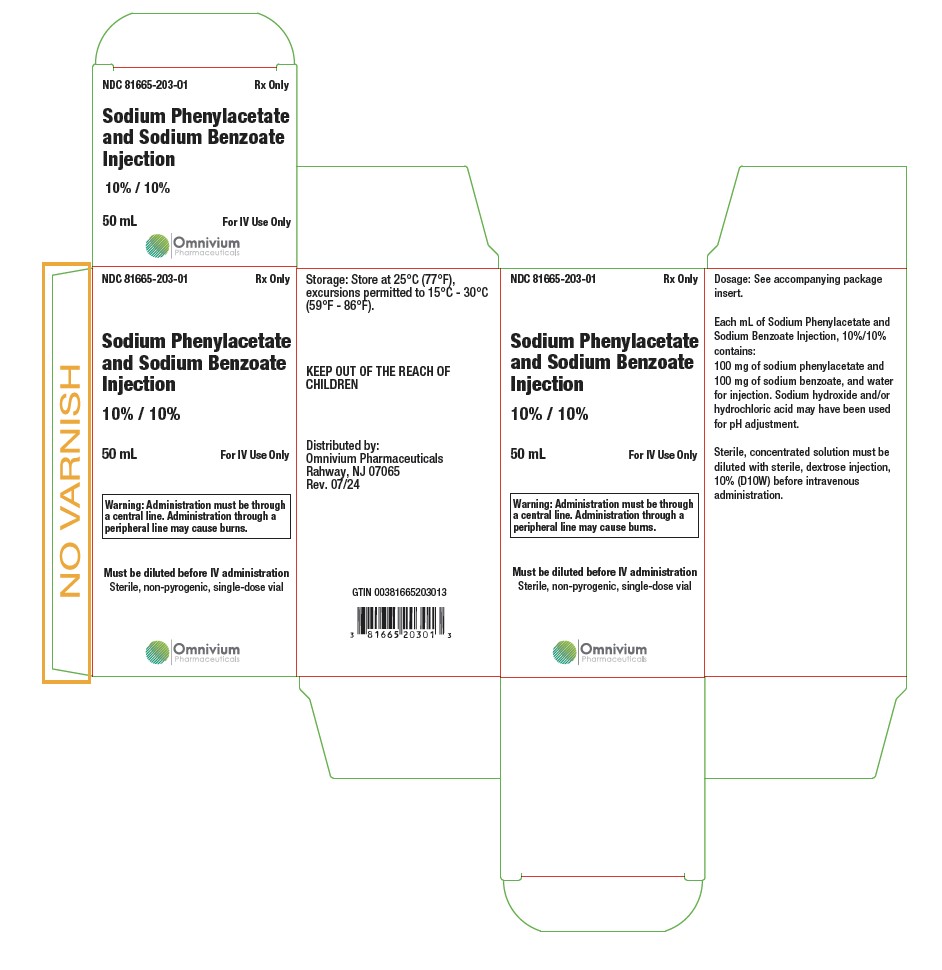 NDC 81665-203-01 Rx Only

Sodium Phenylacetate and Sodium Benzoate Injection

10% / 10%

50 mL For IV Use Only

Omnivium Pharmaceuticals

NO VARNISH

NDC 81665-203-01 Rx Only

Sodium Phenylacetate and Sodium Benzoate Injection

10% / 10%

50 mL For IV Use Only

Warning: Administration must be through a central line. Administration through a peripheral line may cause burns.

Must be diluted before IV administration
Sterile, non-pyrogenic, single-dose vial

Omnivium Pharmaceuticals

Storage: Store at 25°C (77°F), excursions permitted to 15°C - 30°C (59°F - 86°F).

KEEP OUT OF THE REACH OF CHILDREN

Distributed by:
Omnivium Pharmaceuticals
Rahway, NJ 07065
Rev. 07/24

GTIN 00381665203013

3 81665 20301 3

NDC 81665-203-01 Rx Only

Sodium Phenylacetate and Sodium Benzoate Injection

10% / 10%

50 mL For IV Use Only

Warning: Administration must be through a central line. Administration through a peripheral line may cause burns.

Must be diluted before IV administration
Sterile, non-pyrogenic, single-dose vial

Omnivium Pharmaceuticals

Dosage: See accompanying package insert.

Each mL of Sodium Phenylacetate and Sodium Benzoate Injection, 10%/10% contains:
100 mg of sodium phenylacetate and 100 mg of sodium benzoate, and water for injection. Sodium hydroxide and/or hydrochloric acid may have been used for pH adjustment.

Sterile, concentrated solution must be diluted with sterile, dextrose injection, 10% (D10W) before intravenous administration.