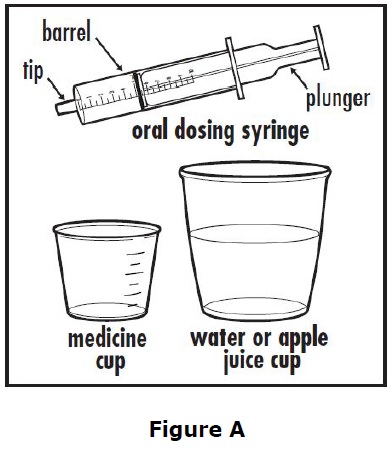 barrel
tip
plunger
oral dosing syringe

medicine cup

water or apple juice cup

Figure A