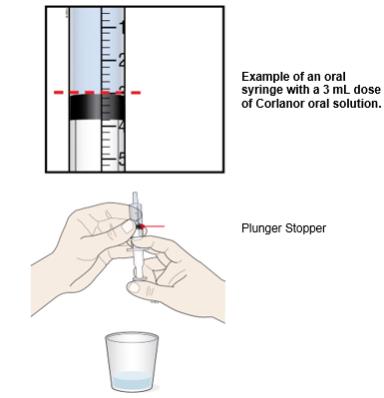 1
2
3
4
5

Example of an oral syringe with a 3 mL dose of Corlanor oral solution.

Plunger Stopper