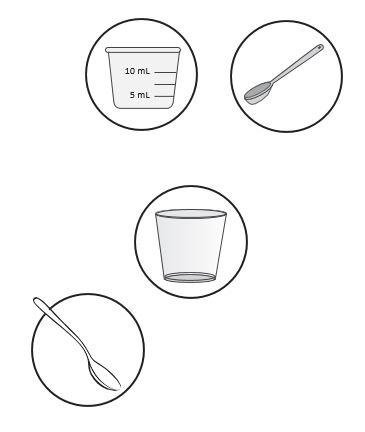 10 mL
5 mL