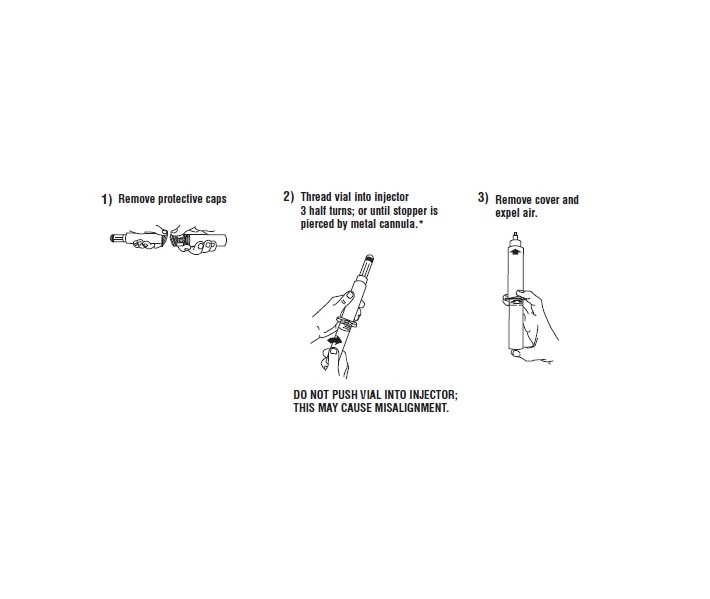 1) Remove protective caps

2) Thread vial into injector 3 half turns; or until stopper is pierced by metal cannula.*

DO NOT PUSH VIAL INTO INJECTOR; THIS MAY CAUSE MISALIGNMENT.

3) Remove cover and expel air.