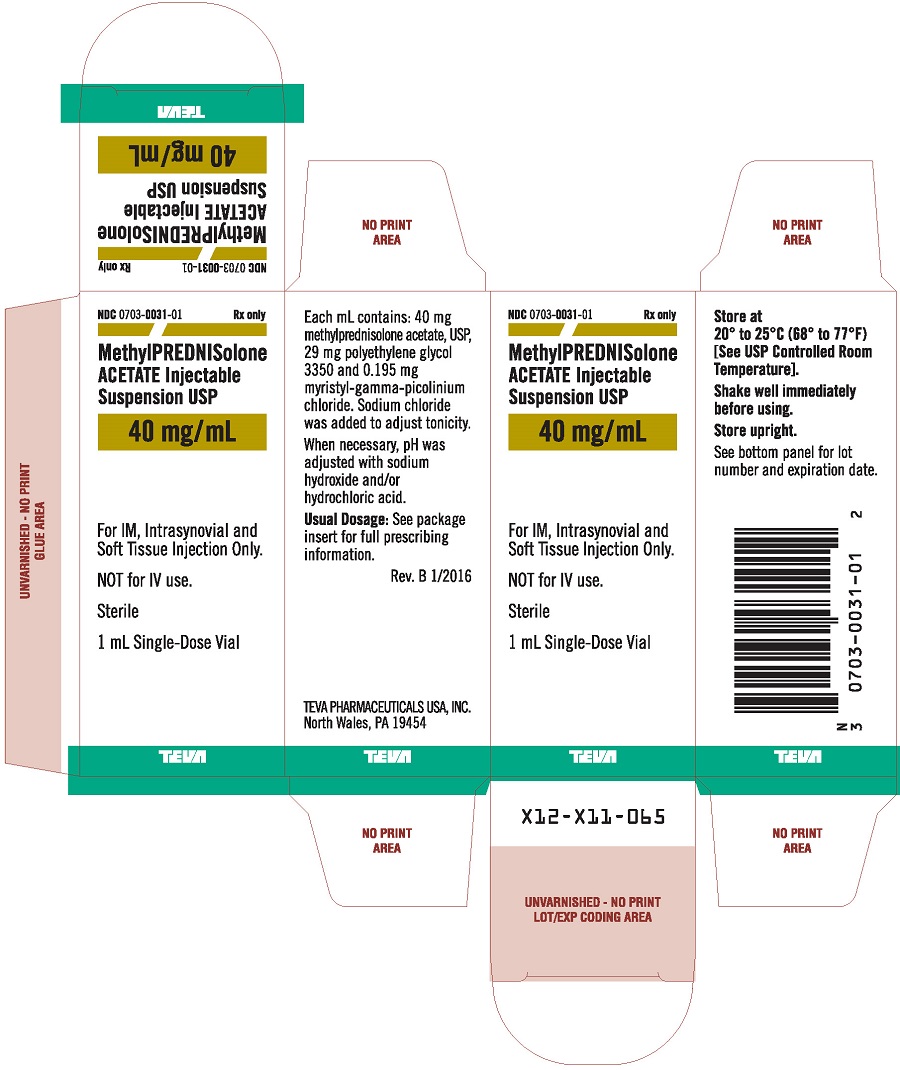 TEVA

40 mg/mL

MethylPREDNISolone ACETATE Injectable Suspension USP

NDC 0703-0031-01 Rx only

UNVARNISHED - NO PRINT GLUE AREA

NDC 0703-0031-01 Rx only

MethylPREDNISolone ACETATE Injectable Suspension USP

40 mg/mL

For IM, Intrasynovial and Soft Tissue Injection Only.

NOT for IV use.

Sterile

1 mL Single-Dose Vial

TEVA

NO PRINT AREA

Each mL contains: 40 mg methylprednisolone acetate, USP, 29 mg polyethylene glycol 3350 and 0.195 mg myristyl-gamma-picolinium chloride. Sodium chloride was added to adjust tonicity.

When necessary, pH was adjusted with sodium hydroxide and/or hydrochloric acid.

Usual Dosage: See package insert for full prescribing information.

Rev. B 1/2016

TEVA PHARMACEUTICALS USA, INC. North Wales, PA 19454

TEVA

NO PRINT AREA

NDC 0703-0031-01 Rx only

MethylPREDNISolone ACETATE Injectable Suspension USP

40 mg/mL

For IM, Intrasynovial and Soft Tissue Injection Only.

NOT for IV use.

Sterile

1 mL Single-Dose Vial

TEVA

X12-X11-065

UNVARNISHED - NO PRINT LOT/EXP CODING AREA

NO PRINT AREA

Store at 20° to 25°C (68° to 77°F) [See USP Controlled Room Temperature].

Shake well immediately before using.

Store upright.

See bottom panel for lot number and expiration date.

N 3 0703-0031-01 2

TEVA

NO PRINT AREA