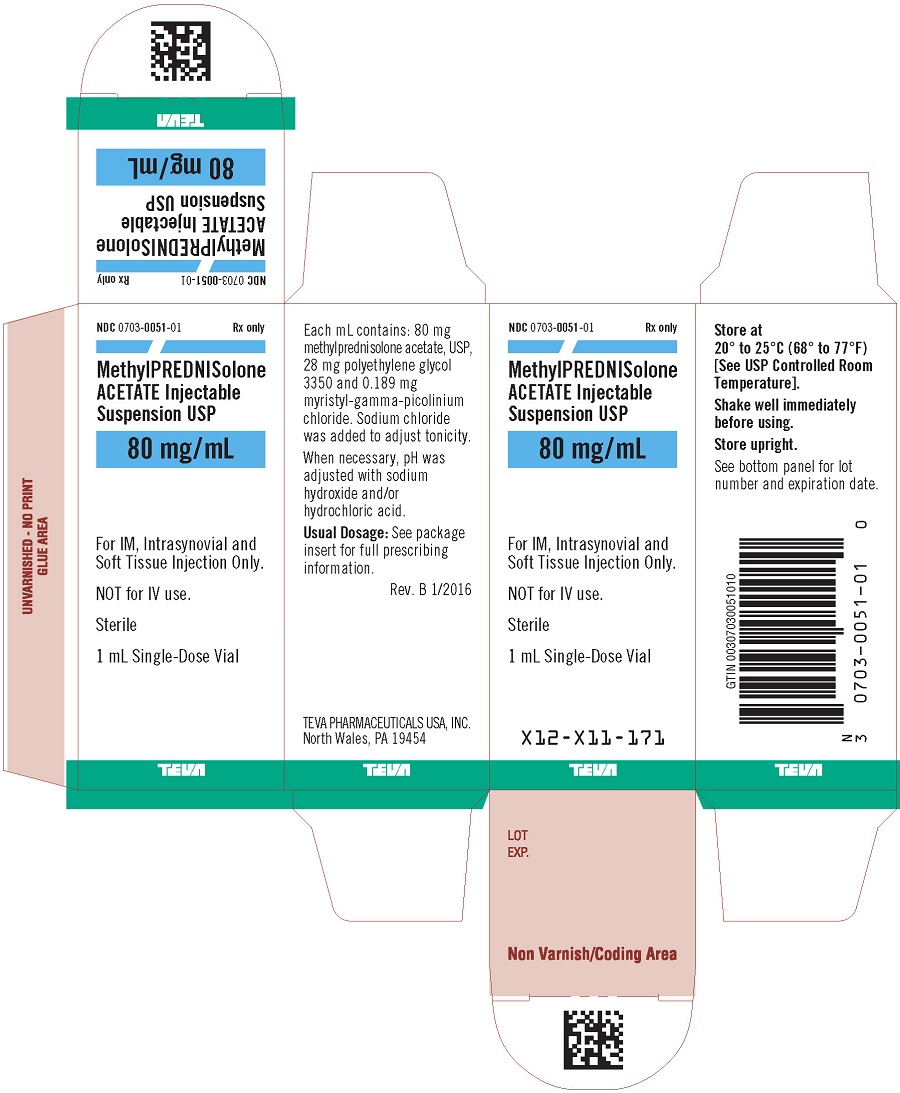 TEVA

80 mg/mL

MethylPREDNISolone ACETATE Injectable Suspension USP

NDC 0703-0051-01 Rx only

UNVARNISHED - NO PRINT GLUE AREA

NDC 0703-0051-01 Rx only

MethylPREDNISolone ACETATE Injectable Suspension USP

80 mg/mL

For IM, Intrasynovial and Soft Tissue Injection Only.

NOT for IV use.

Sterile

1 mL Single-Dose Vial

TEVA

Each mL contains: 80 mg methylprednisolone acetate, USP, 28 mg polyethylene glycol 3350 and 0.189 mg myristyl-gamma-picolinium chloride. Sodium chloride was added to adjust tonicity.

When necessary, pH was adjusted with sodium hydroxide and/or hydrochloric acid.

Usual Dosage: See package insert for full prescribing information.

Rev. B 1/2016

TEVA PHARMACEUTICALS USA, INC.
North Wales, PA 19454

TEVA

NDC 0703-0051-01 Rx only

MethylPREDNISolone ACETATE Injectable Suspension USP

80 mg/mL

For IM, Intrasynovial and Soft Tissue Injection Only.

NOT for IV use.

Sterile

1 mL Single-Dose Vial

X12-X11-171

TEVA

Store at 20° to 25°C (68° to 77°F) [See USP Controlled Room Temperature].

Shake well immediately before using.

Store upright.

See bottom panel for lot number and expiration date.

GTIN 00307030051010

N 3 0703-0051-01 0

TEVA

LOT
EXP.

Non Varnish/Coding Area