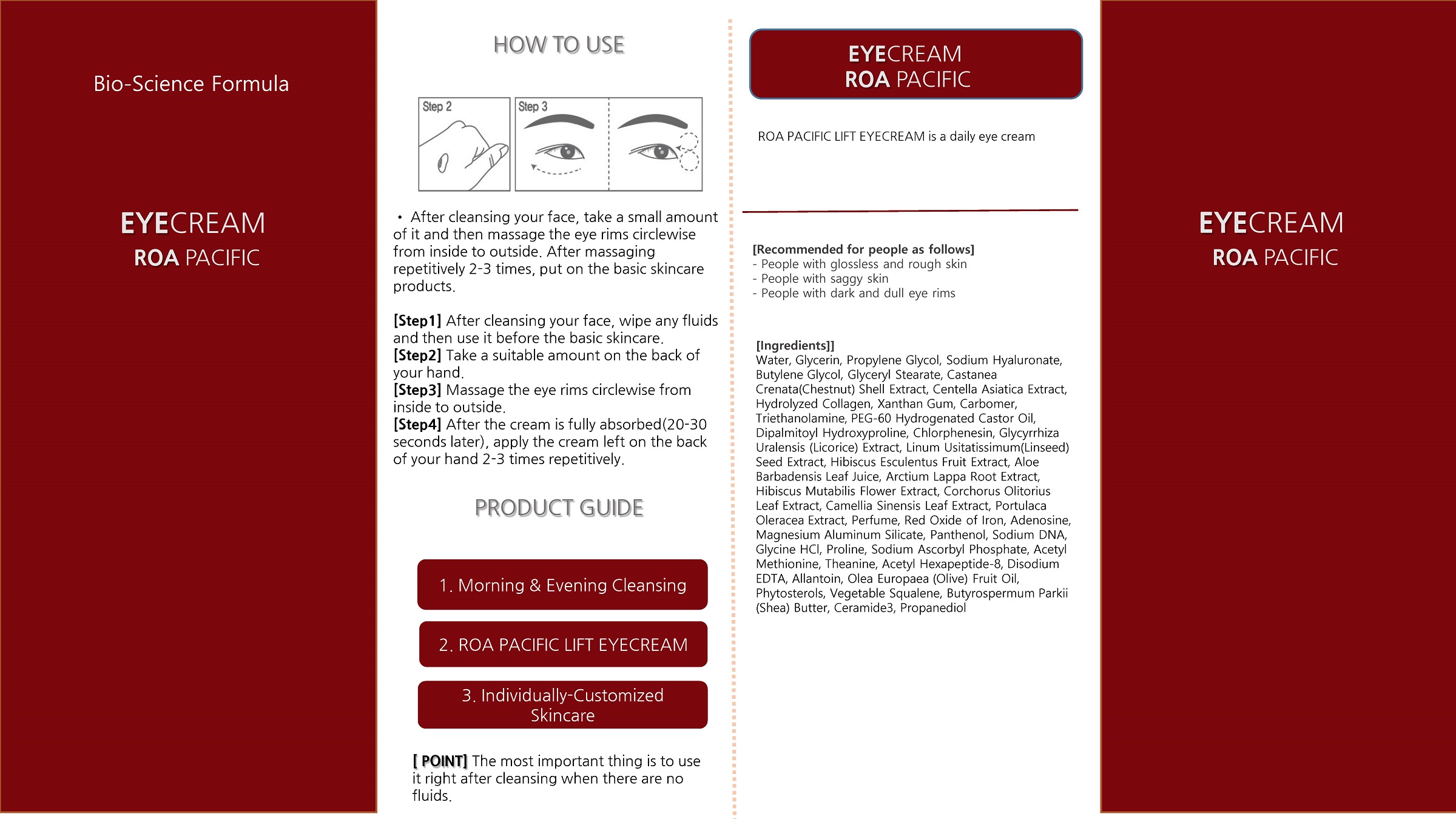 Bio-Science Formula

EYECREAM
ROA PACIFIC

HOW TO USE

Step 2

Step 3

• After cleansing your face, take a small amount of it and then massage the eye rims circlewise from inside to outside. After massaging repetitively 2-3 times, put on the basic skincare products.

[Step1] After cleansing your face, wipe any fluids and then use it before the basic skincare.
[Step2] Take a suitable amount on the back of your hand.
[Step3] Massage the eye rims circlewise from inside to outside.
[Step4] After the cream is fully absorbed(20-30 seconds later), apply the cream left on the back of your hand 2-3 times repetitively.

PRODUCT GUIDE

1. Morning & Evening Cleansing

2. ROA PACIFIC LIFT EYECREAM

3. Individually-Customized Skincare

[ POINT] The most important thing is to use it right after cleansing when there are no fluids.

EYECREAM
ROA PACIFIC

ROA PACIFIC LIFT EYECREAM is a daily eye cream

[Recommended for people as follows]
- People with glossless and rough skin
- People with saggy skin
- People with dark and dull eye rims

[Ingredients]]
Water, Glycerin, Propylene Glycol, Sodium Hyaluronate, Butylene Glycol, Glyceryl Stearate, Castanea Crenata(Chestnut) Shell Extract, Centella Asiatica Extract, Hydrolyzed Collagen, Xanthan Gum, Carbomer, Triethanolamine, PEG-60 Hydrogenated Castor Oil, Dipalmitoyl Hydroxyproline, Chlorphenesin, Glycyrrhiza Uralensis (Licorice) Extract, Linum Usitatissimum(Linseed) Seed Extract, Hibiscus Esculentus Fruit Extract, Aloe Barbadensis Leaf Juice, Arctium Lappa Root Extract, Hibiscus Mutabilis Flower Extract, Corchorus Olitorius Leaf Extract, Camellia Sinensis Leaf Extract, Portulaca Oleracea Extract, Perfume, Red Oxide of Iron, Adenosine, Magnesium Aluminum Silicate, Panthenol, Sodium DNA, Glycine HCl, Proline, Sodium Ascorbyl Phosphate, Acetyl Methionine, Theanine, Acetyl Hexapeptide-8, Disodium EDTA, Allantoin, Olea Europaea (Olive) Fruit Oil, Phytosterols, Vegetable Squalene, Butyrospermum Parkii (Shea) Butter, Ceramide3, Propanediol

EYECREAM
ROA PACIFIC