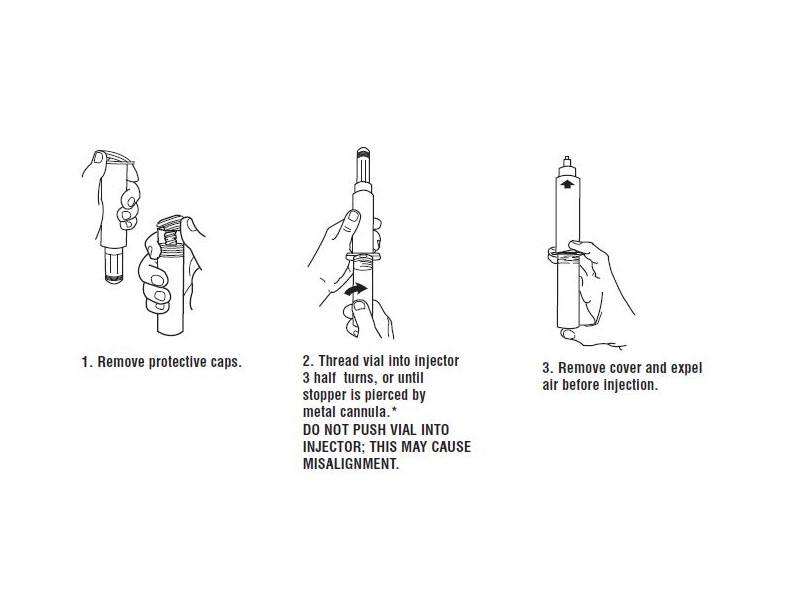 1. Remove protective caps.

2. Thread vial into injector 3 half turns, or until stopper is pierced by metal cannula.*
DO NOT PUSH VIAL INTO INJECTOR; THIS MAY CAUSE MISALIGNMENT.

3. Remove cover and expel air before injection.