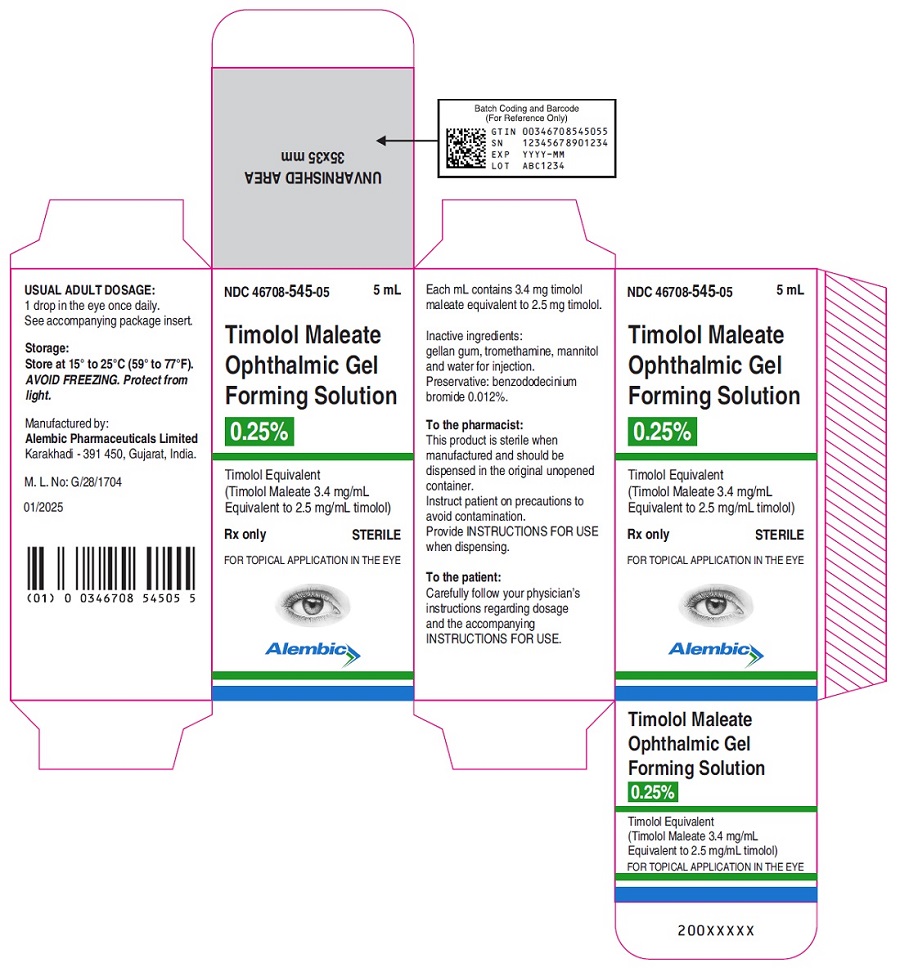 UNVARNISHED AREA
35x35 mm

Batch Coding and Barcode
(For Reference Only)
GTIN 00346708545055
SN 12345678901234
EXP YYYY-MM
LOT ABC1234

USUAL ADULT DOSAGE:
1 drop in the eye once daily.
See accompanying package insert.

Storage:
Store at 15° to 25°C (59° to 77°F).
AVOID FREEZING. Protect from light.

Manufactured by:
Alembic Pharmaceuticals Limited
Karakhadi - 391 450, Gujarat, India.

M. L. No: G/28/1704

01/2025

(01) 0 0346708 54505 5

NDC 46708-545-05 5 mL

Timolol Maleate Ophthalmic Gel Forming Solution

0.25%

Timolol Equivalent
(Timolol Maleate 3.4 mg/mL Equivalent to 2.5 mg/mL timolol)

Rx only STERILE

FOR TOPICAL APPLICATION IN THE EYE

Alembic

Each mL contains 3.4 mg timolol maleate equivalent to 2.5 mg timolol.

Inactive ingredients:
gellan gum, tromethamine, mannitol and water for injection.
Preservative: benzododecinium bromide 0.012%.

To the pharmacist:
This product is sterile when manufactured and should be dispensed in the original unopened container.
Instruct patient on precautions to avoid contamination.
Provide INSTRUCTIONS FOR USE when dispensing.

To the patient:
Carefully follow your physician's instructions regarding dosage and the accompanying INSTRUCTIONS FOR USE.

NDC 46708-545-05 5 mL

Timolol Maleate Ophthalmic Gel Forming Solution

0.25%

Timolol Equivalent
(Timolol Maleate 3.4 mg/mL Equivalent to 2.5 mg/mL timolol)

Rx only STERILE

FOR TOPICAL APPLICATION IN THE EYE

Alembic

Timolol Maleate Ophthalmic Gel Forming Solution

0.25%

Timolol Equivalent
(Timolol Maleate 3.4 mg/mL Equivalent to 2.5 mg/mL timolol)
FOR TOPICAL APPLICATION IN THE EYE

200XXXXX