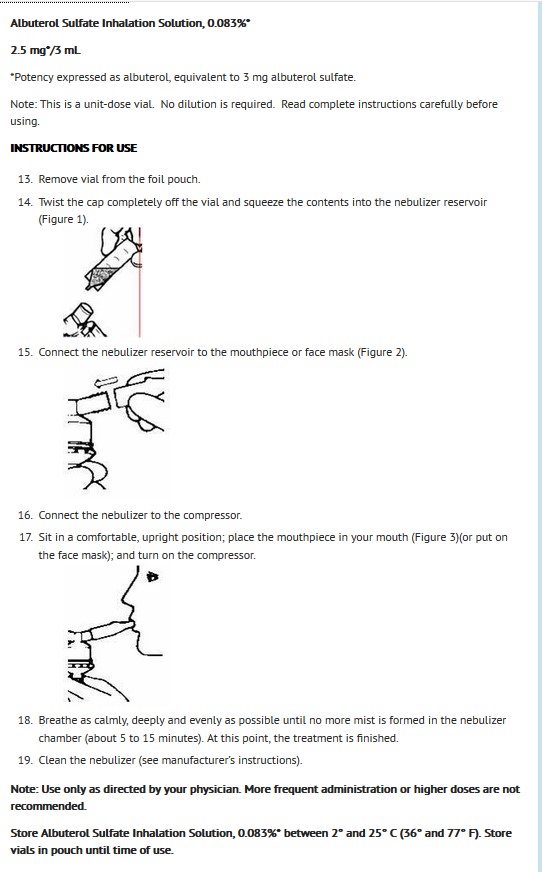 Albuterol Sulfate Inhalation Solution, 0.083%*

2.5 mg*/3 mL

*Potency expressed as albuterol, equivalent to 3 mg albuterol sulfate.

Note: This is a unit-dose vial. No dilution is required. Read complete instructions carefully before using.

INSTRUCTIONS FOR USE

13. Remove vial from the foil pouch.
14. Twist the cap completely off the vial and squeeze the contents into the nebulizer reservoir (Figure 1).
15. Connect the nebulizer reservoir to the mouthpiece or face mask (Figure 2).
16. Connect the nebulizer to the compressor.
17. Sit in a comfortable, upright position; place the mouthpiece in your mouth (Figure 3)(or put on the face mask); and turn on the compressor.
18. Breathe as calmly, deeply and evenly as possible until no more mist is formed in the nebulizer chamber (about 5 to 15 minutes). At this point, the treatment is finished.
19. Clean the nebulizer (see manufacturer's instructions).

Note: Use only as directed by your physician. More frequent administration or higher doses are not recommended.

Store Albuterol Sulfate Inhalation Solution, 0.083%* between 2° and 25° C (36° and 77° F). Store vials in pouch until time of use.